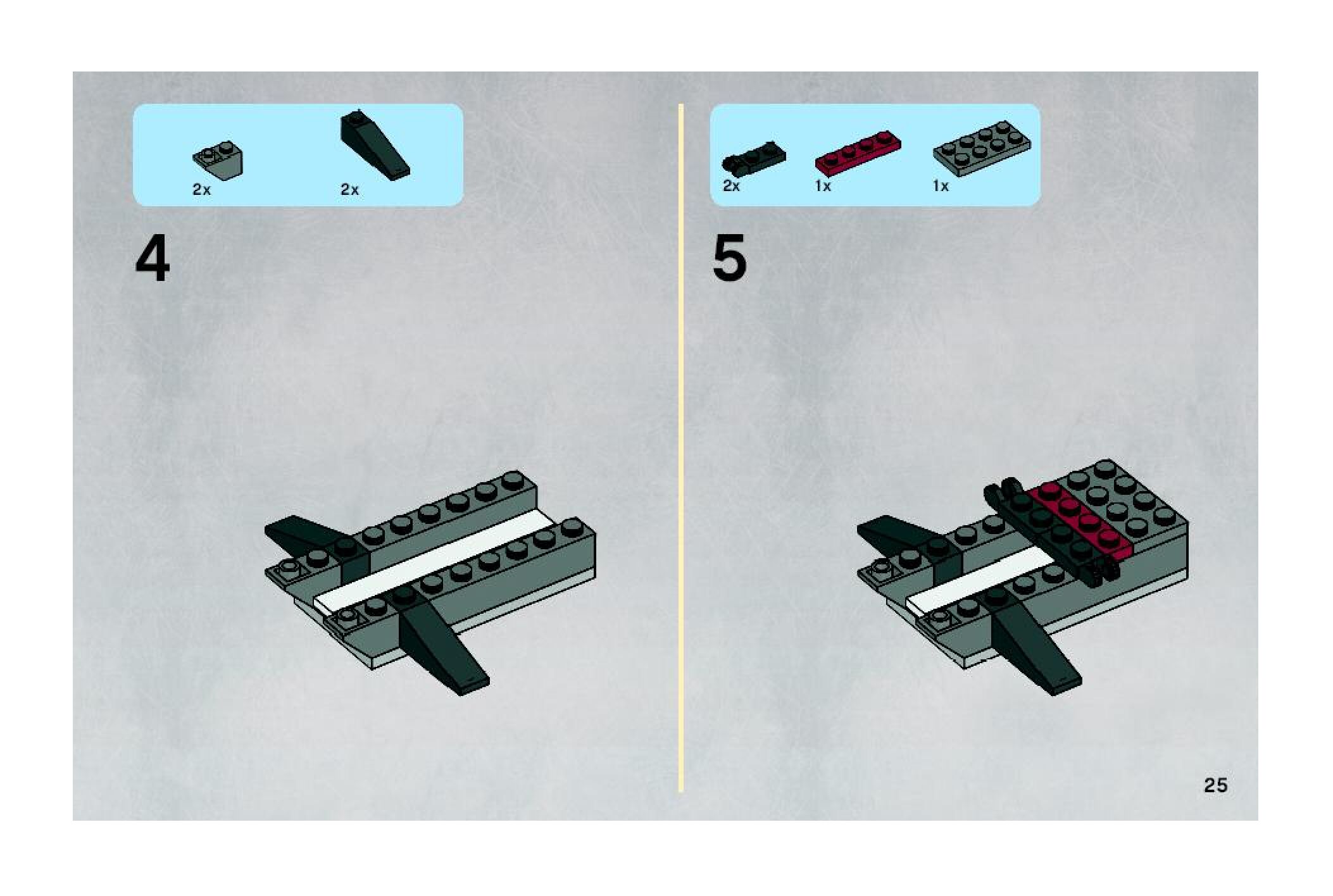 2x 2x

4

2x 1x 1x

5

25