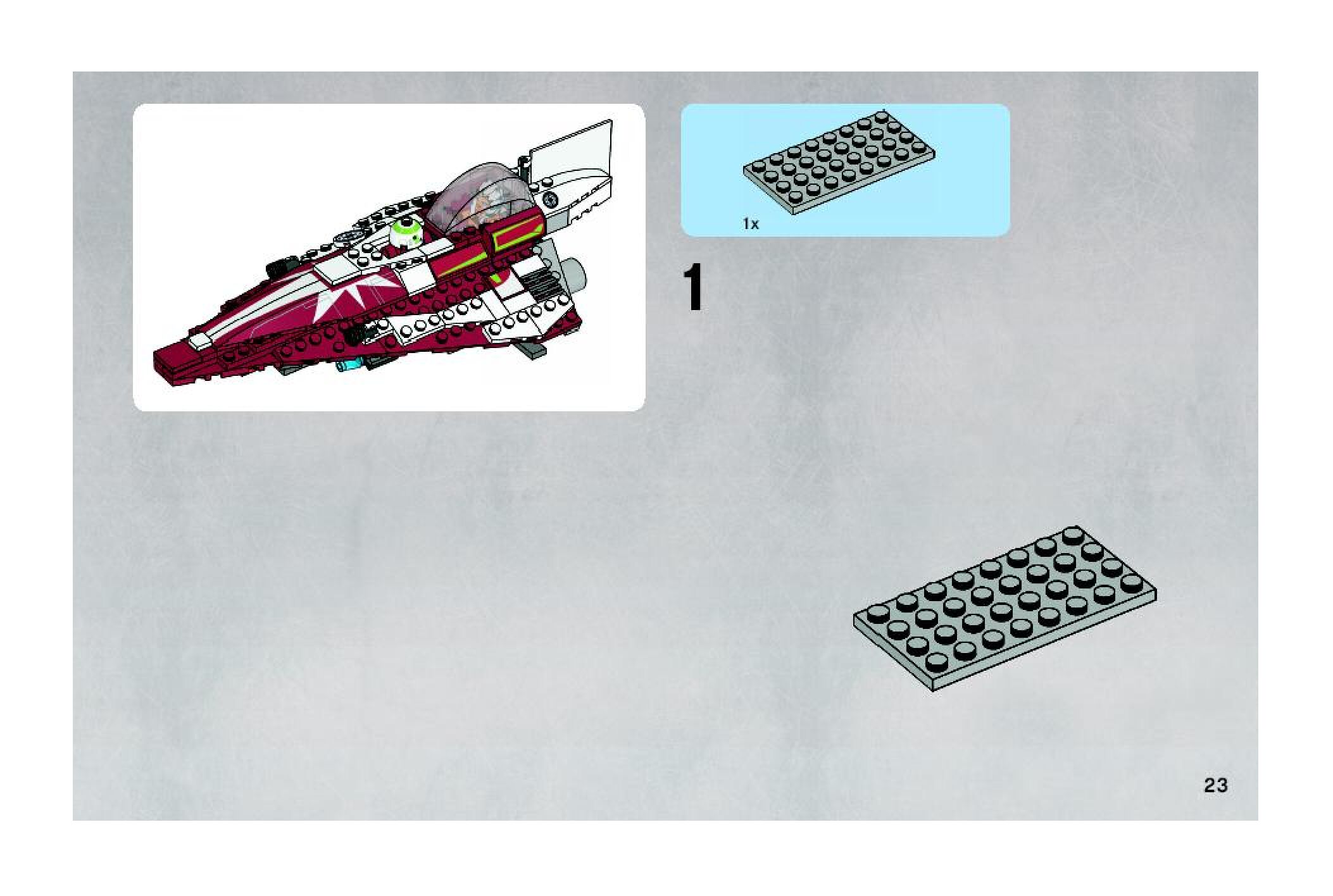 1x

1

23