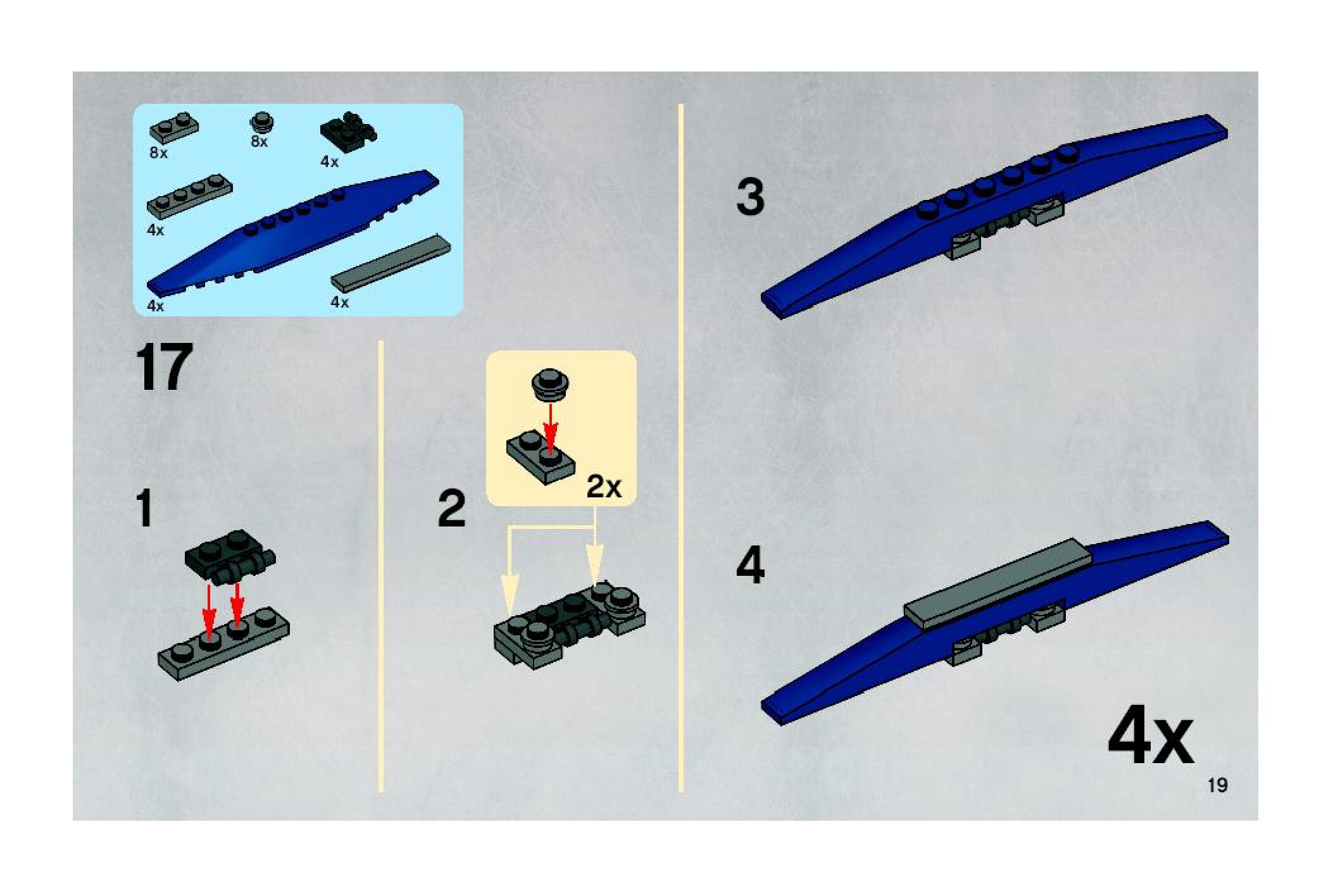 8x
8x
4x
4x
4x
4x

17

1

2

2x

3

4

4x

19