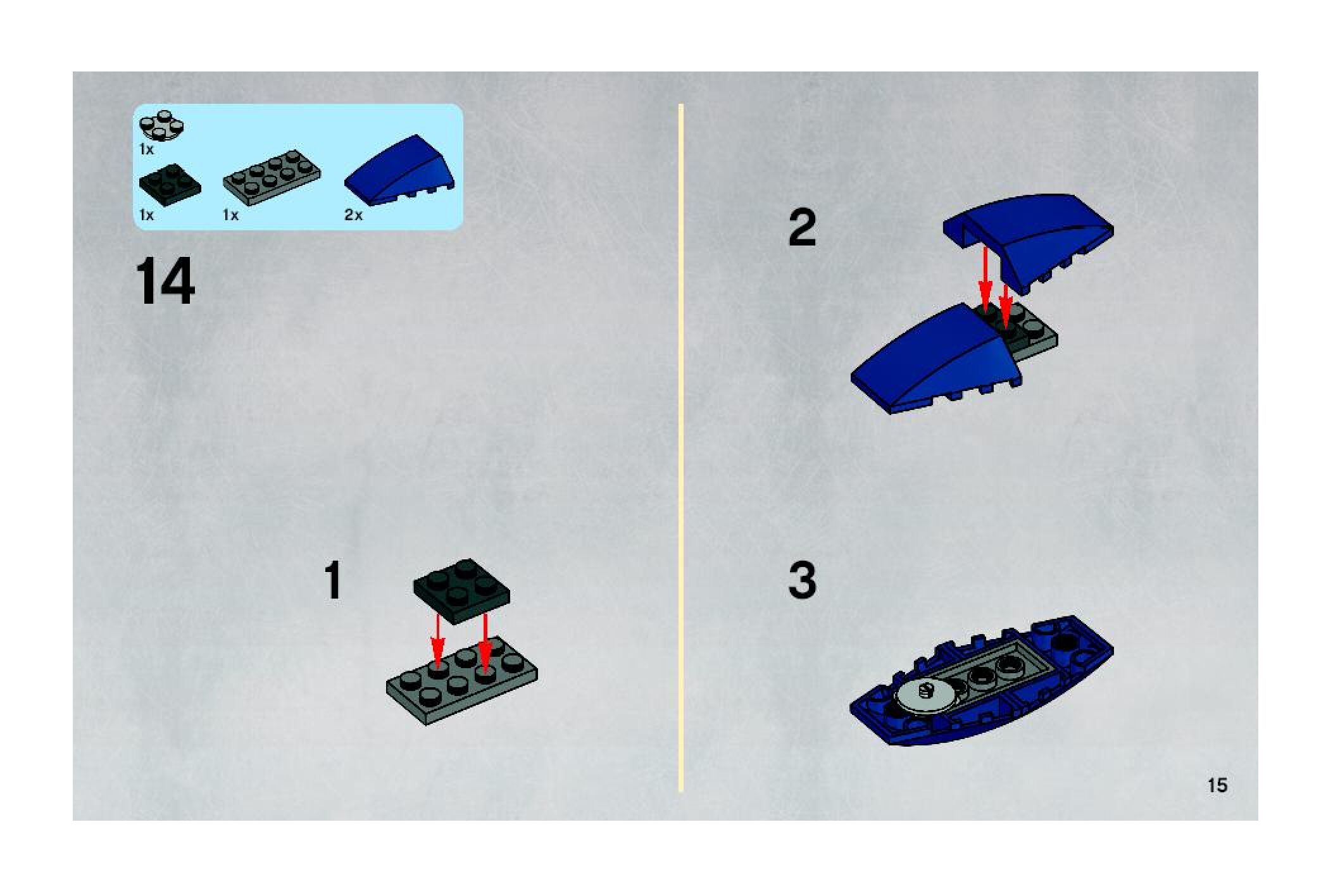 1x

1x 1x 2x

14

1

2

3

15