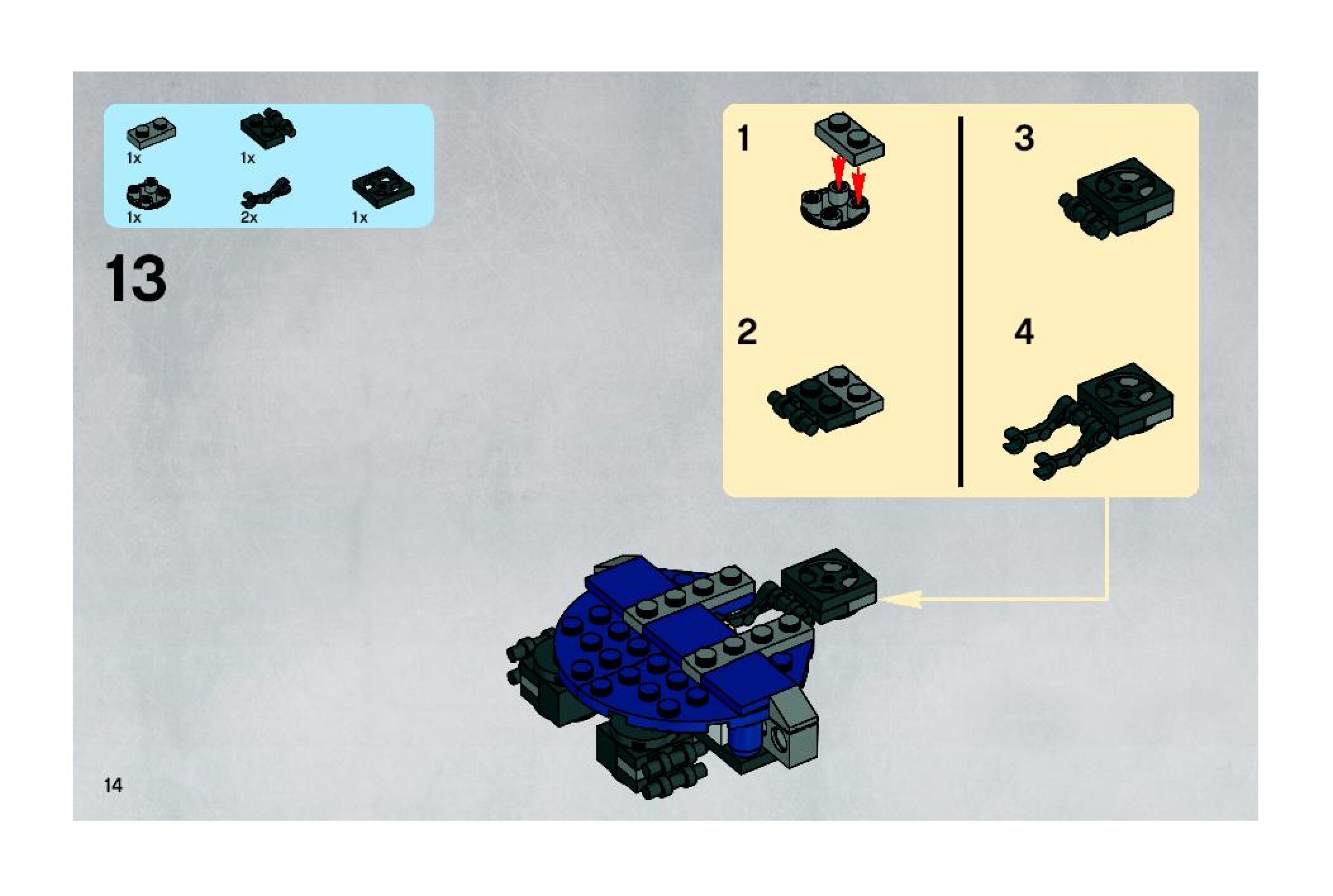 1x
1x
1x
2x
1x

13

1
2
3
4

14