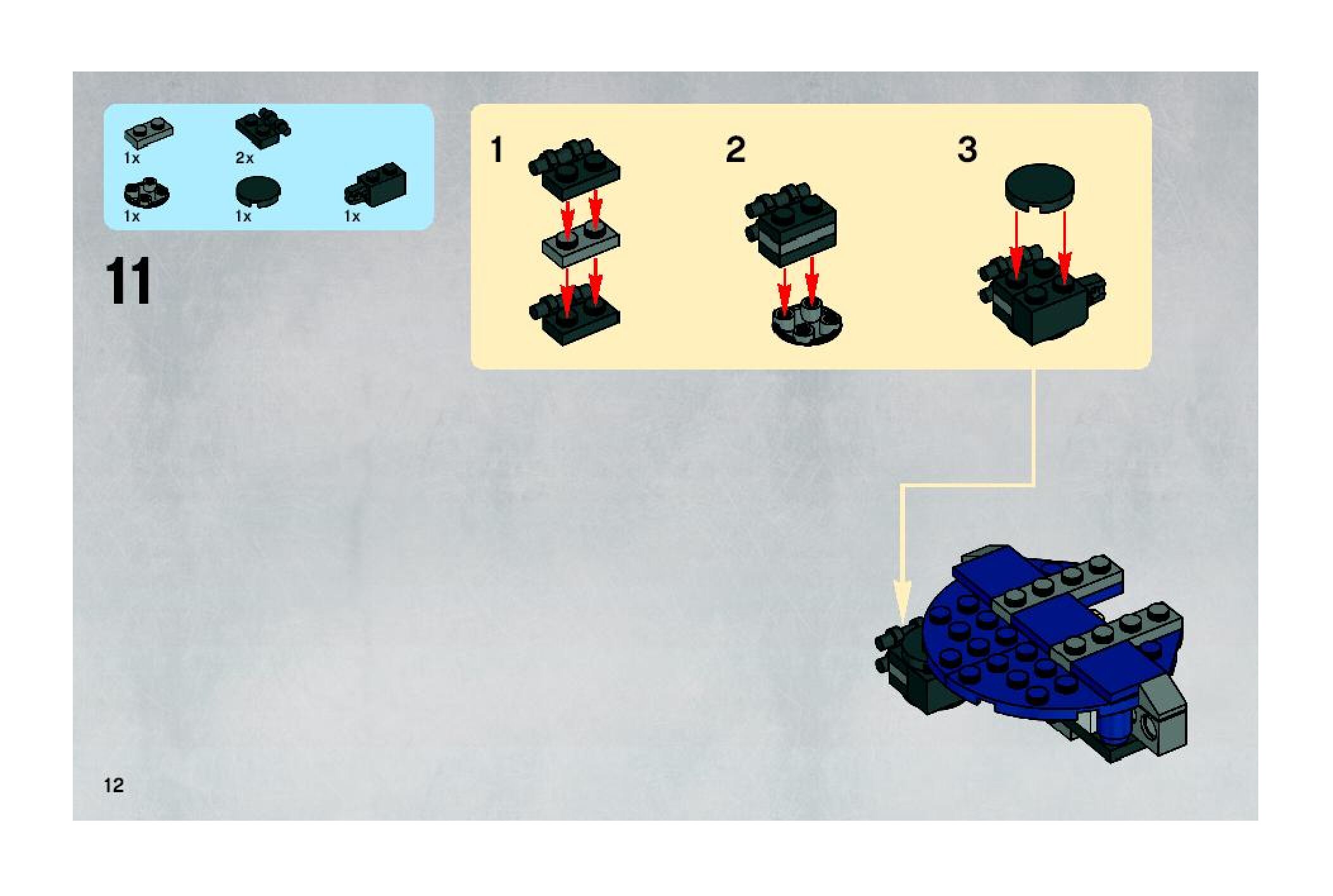 1x 2x
1x 1x 1x

11

1 2 3

12