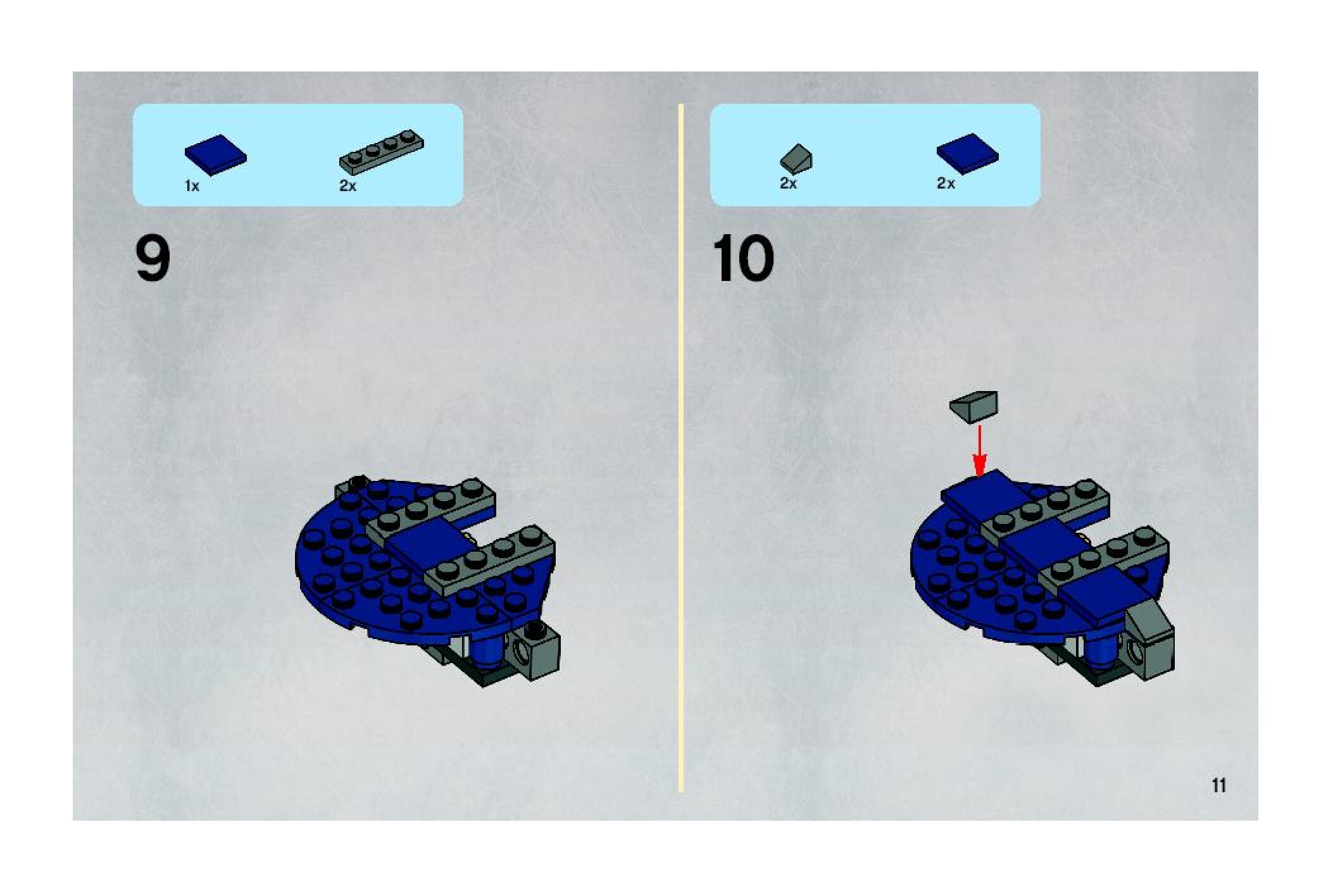 1x

2x

9

2x

2x

10

11