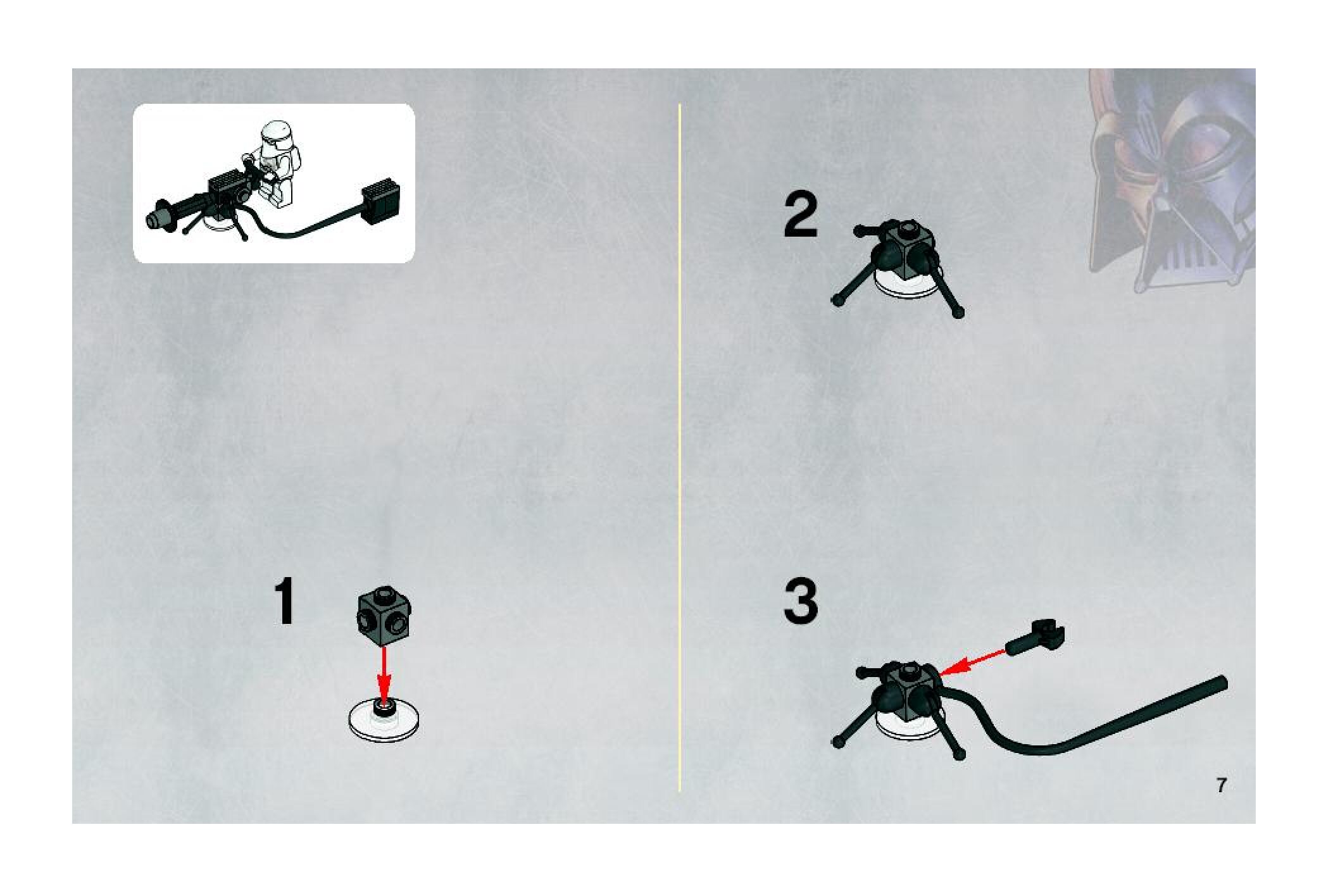 1

2

3

7