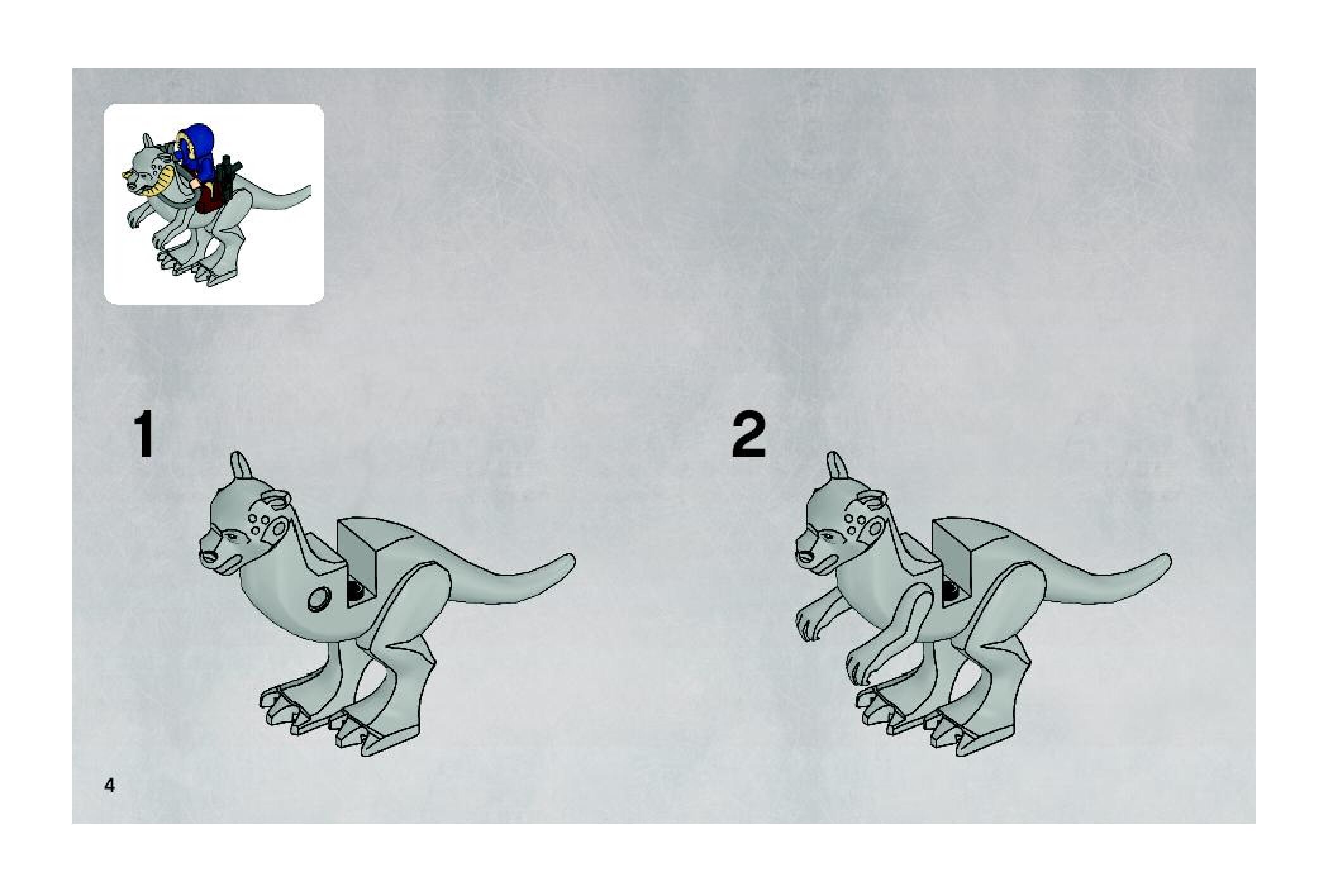 1

2

4