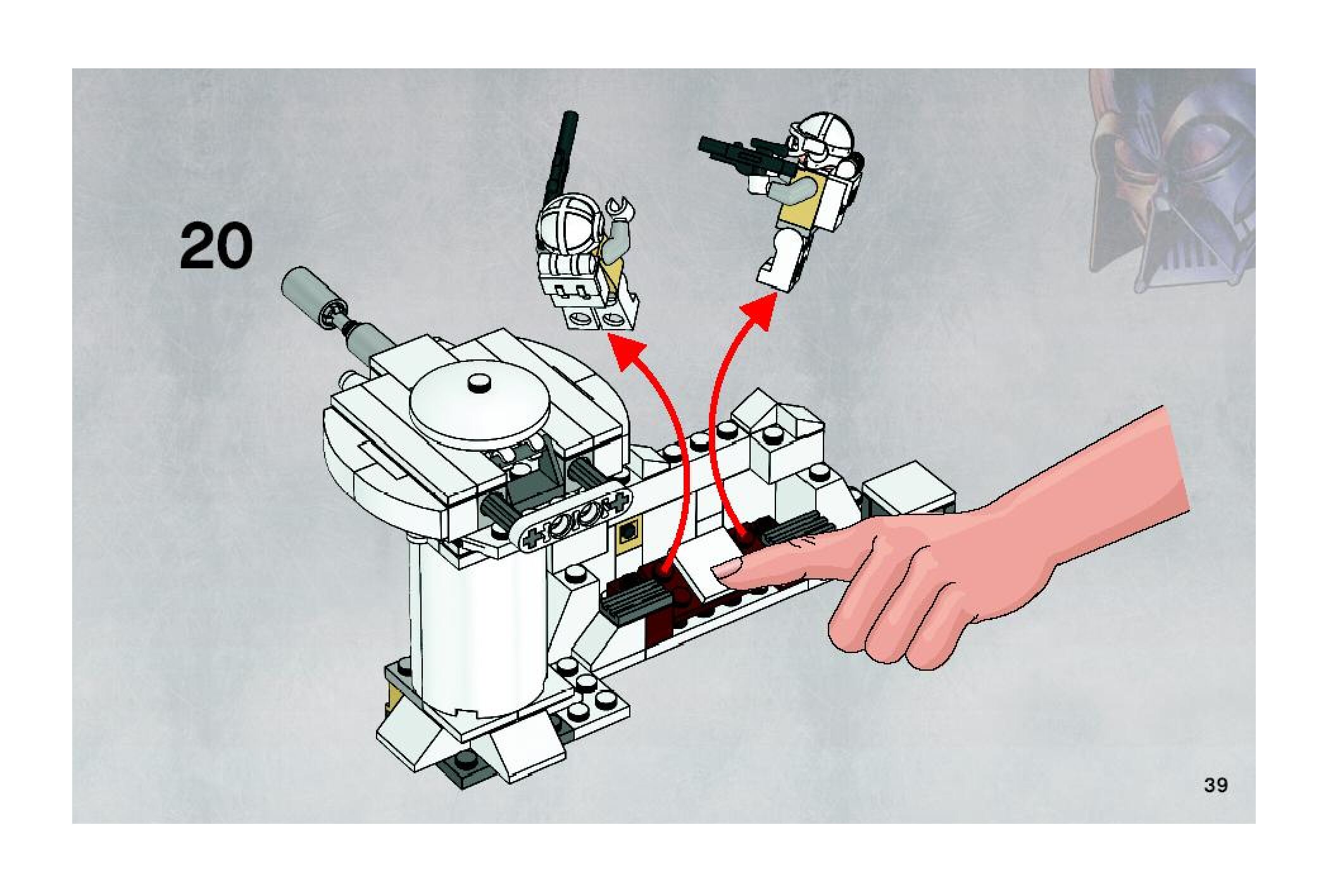 20

39