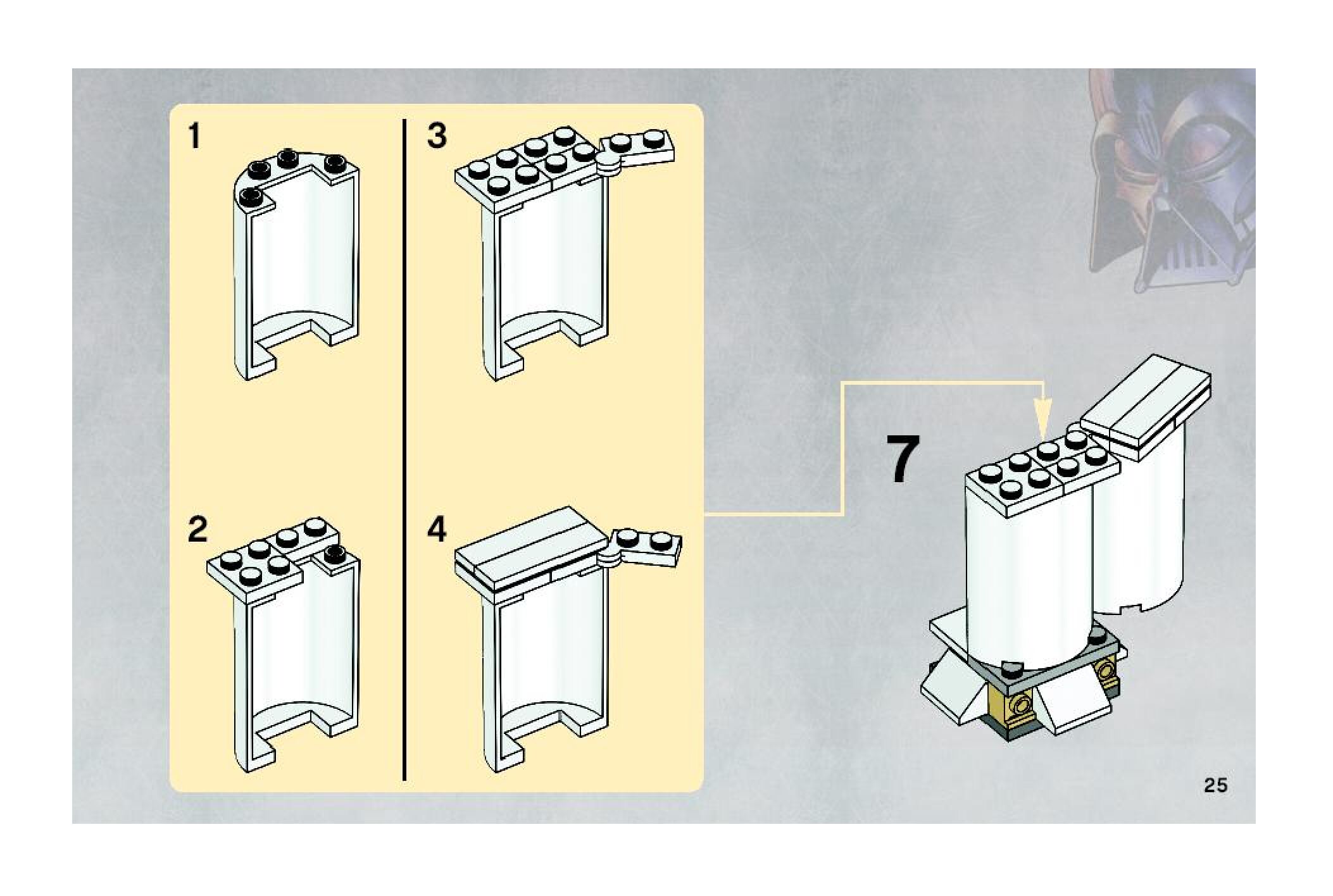 1

2

3

4

7

25