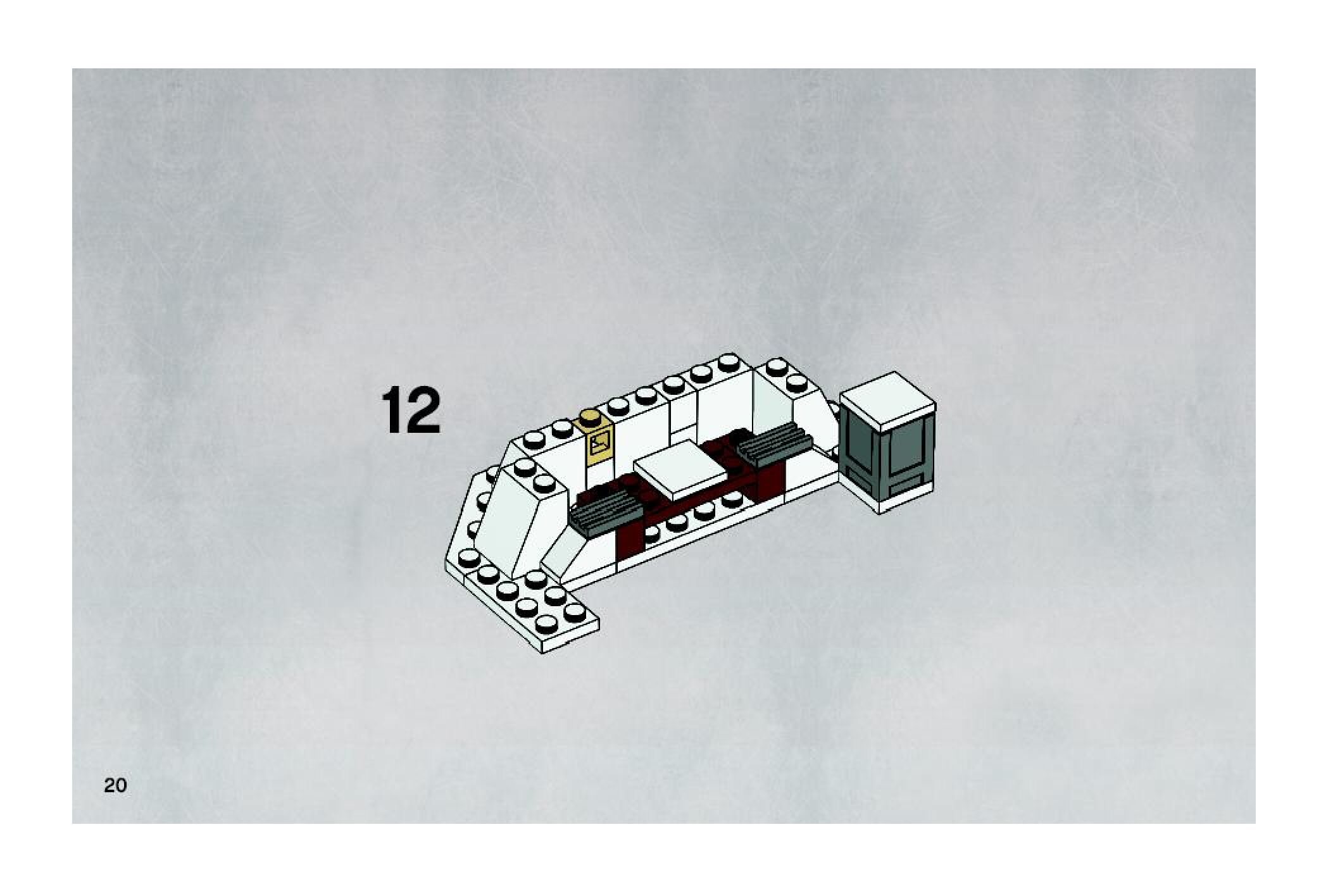 12

20