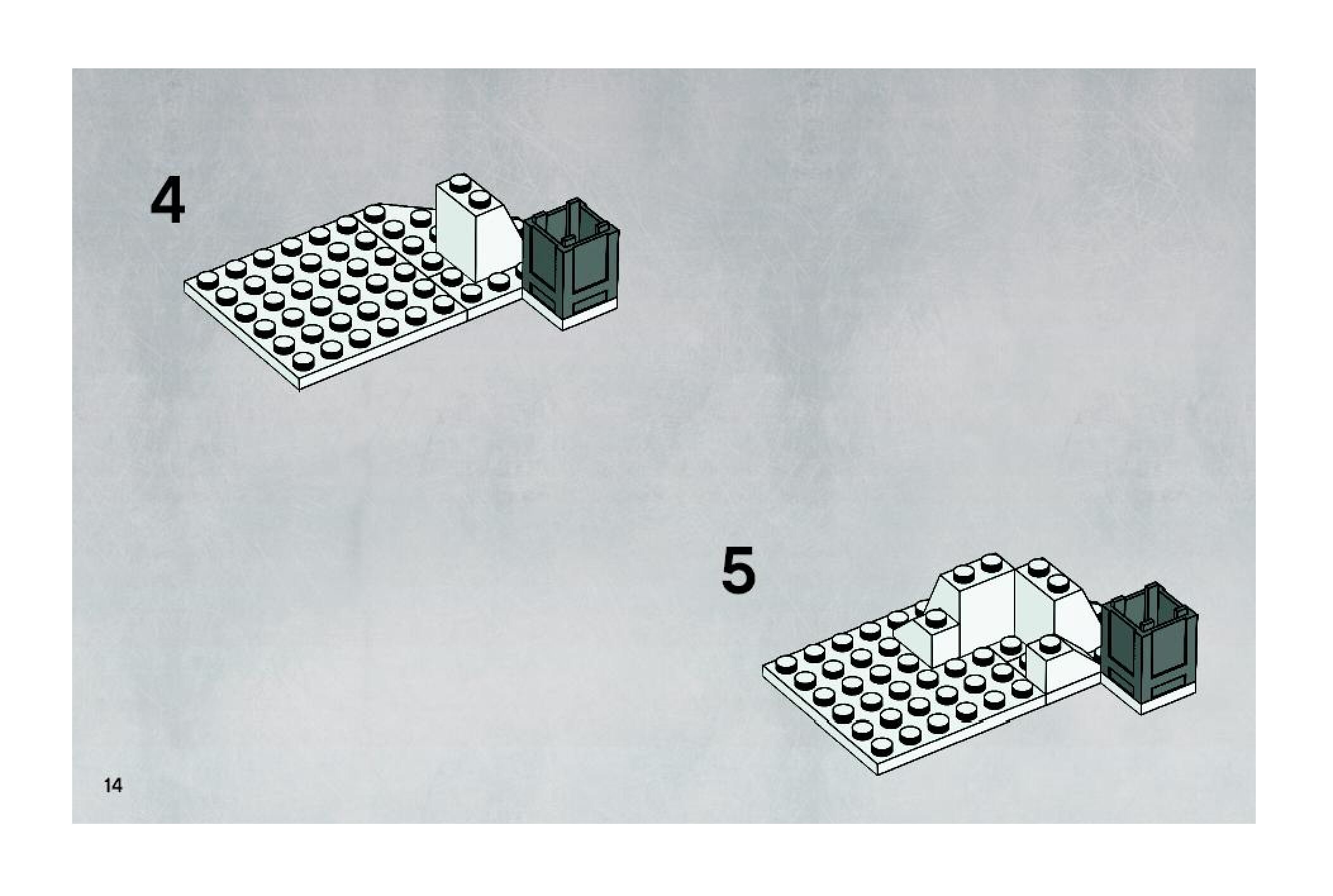 4

5

14