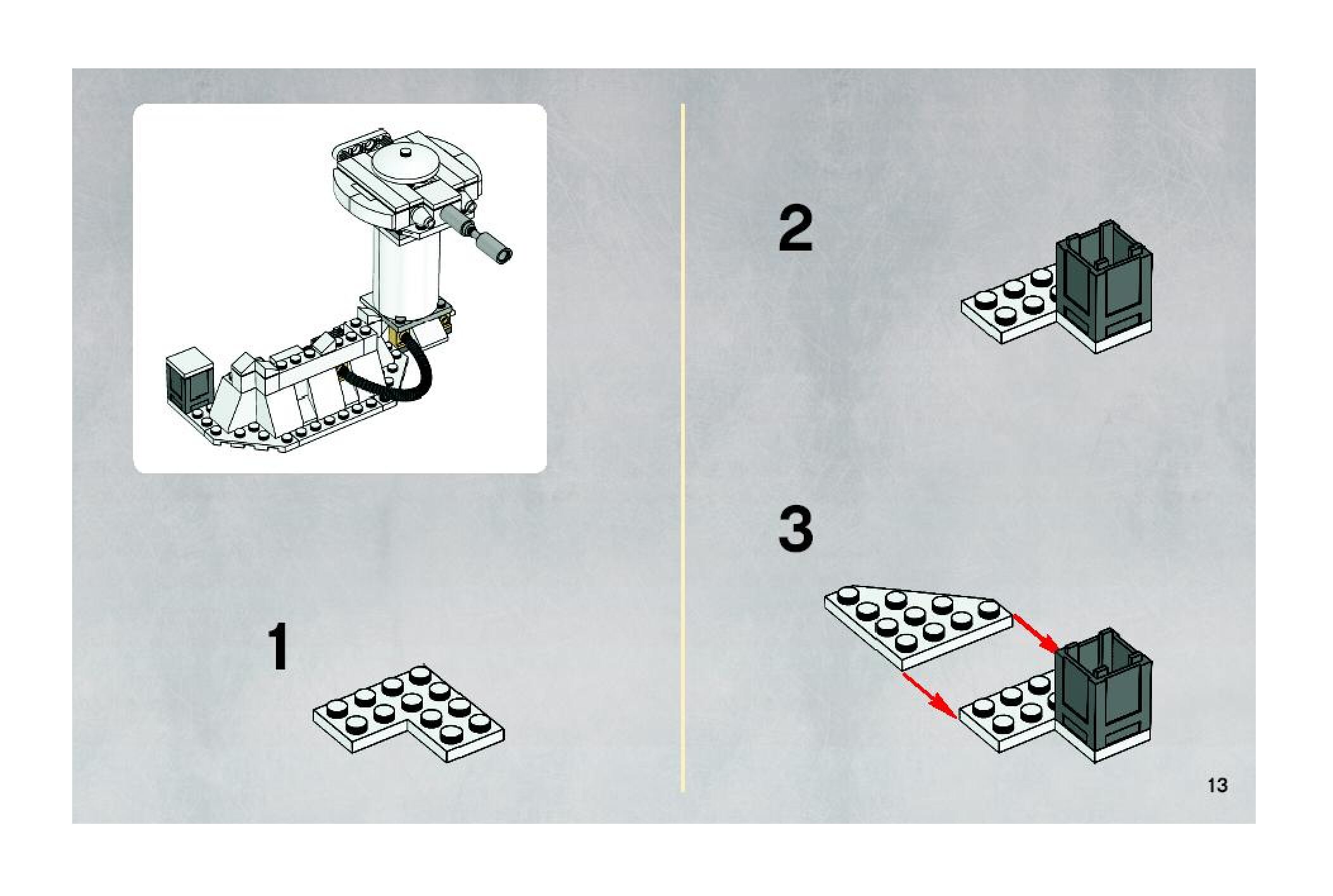 1

2

3

13