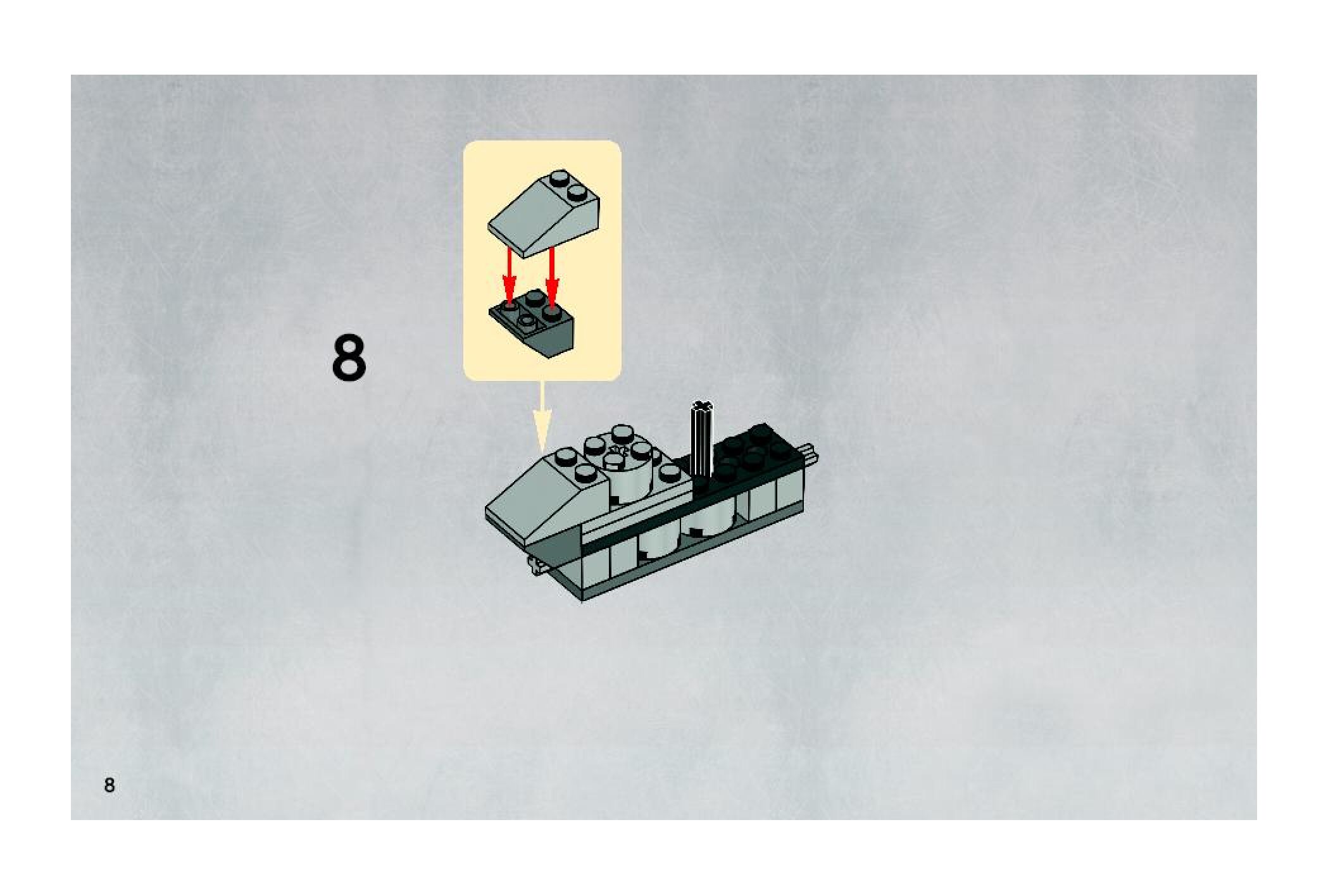 8

8