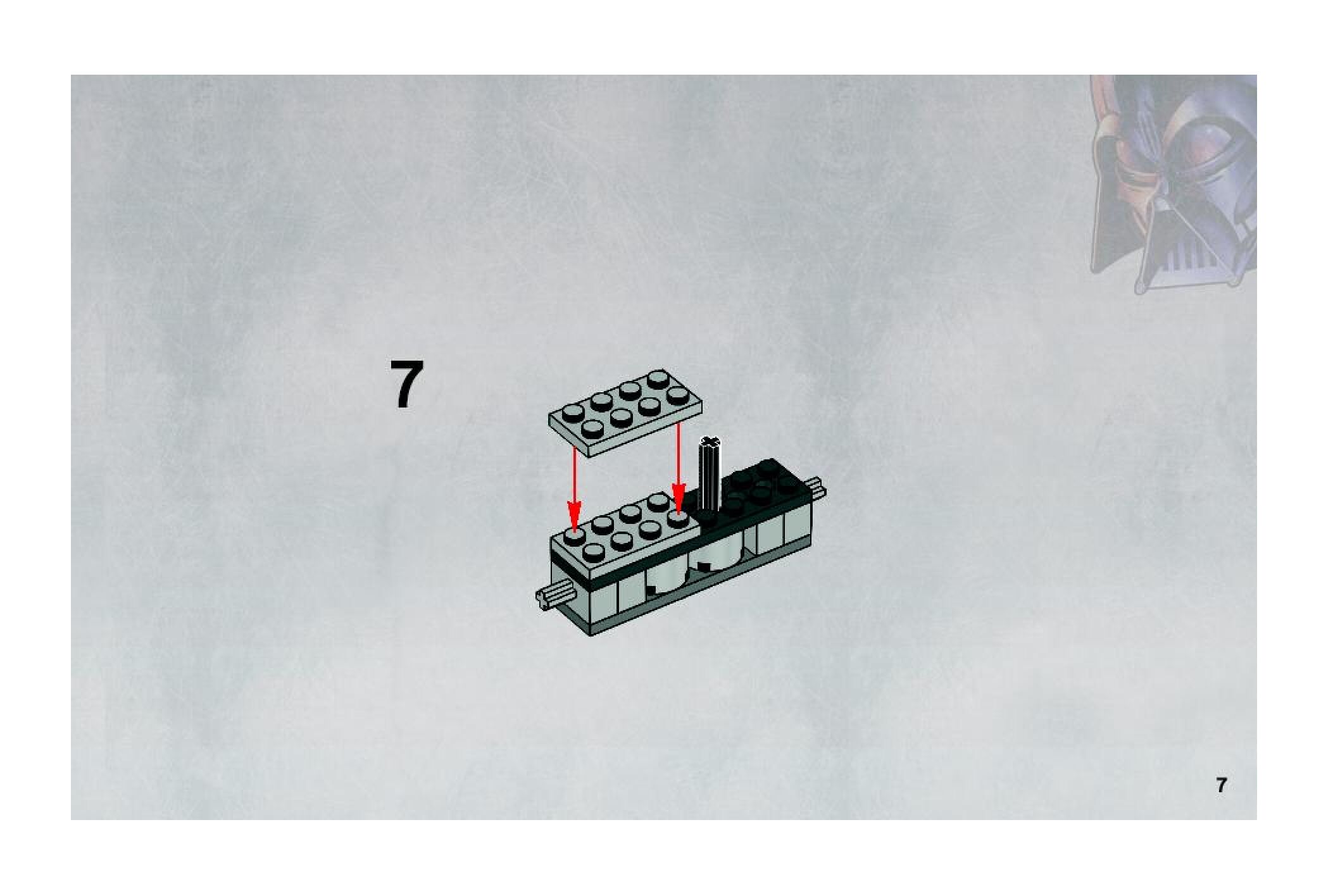 7

7