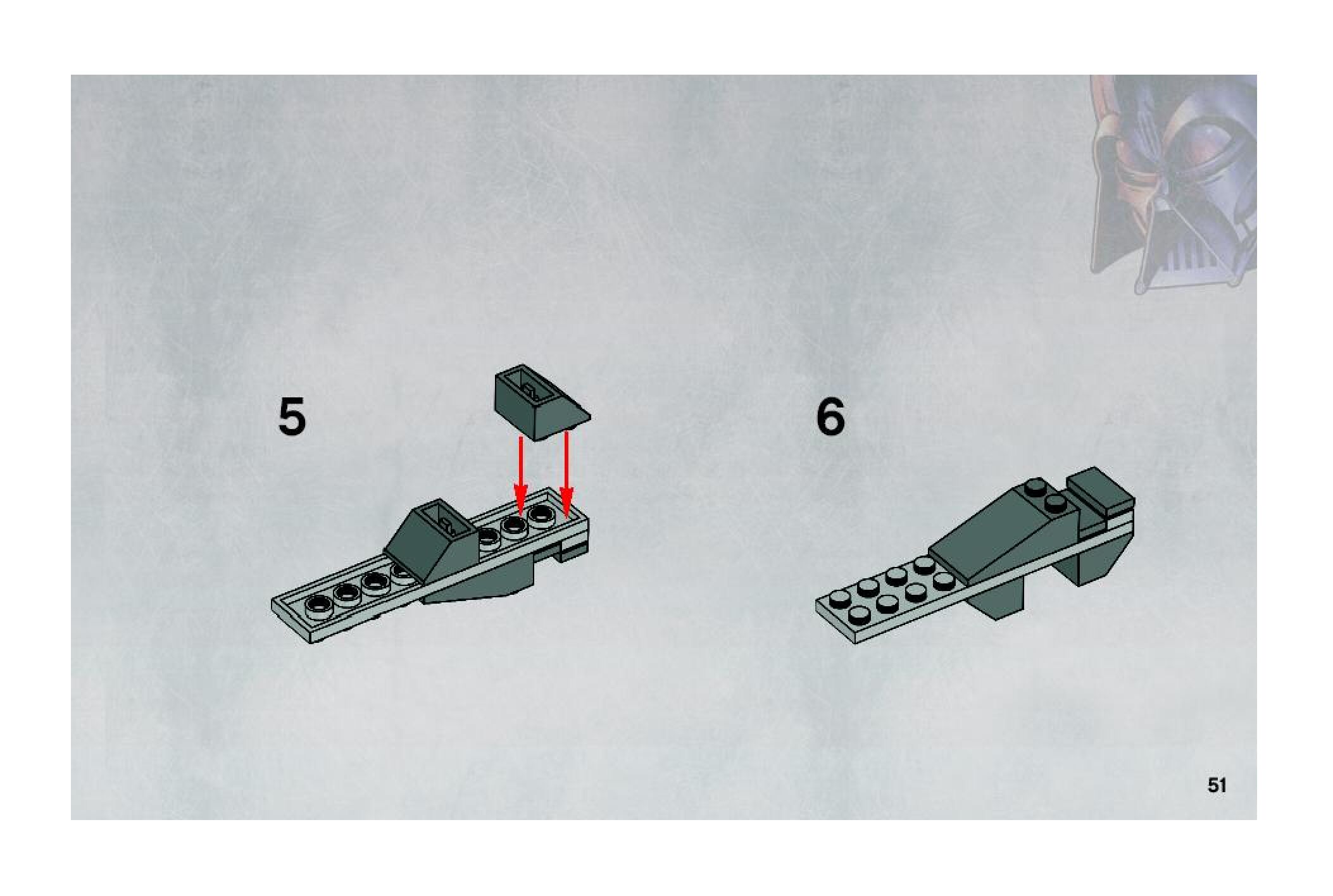 5

6

51