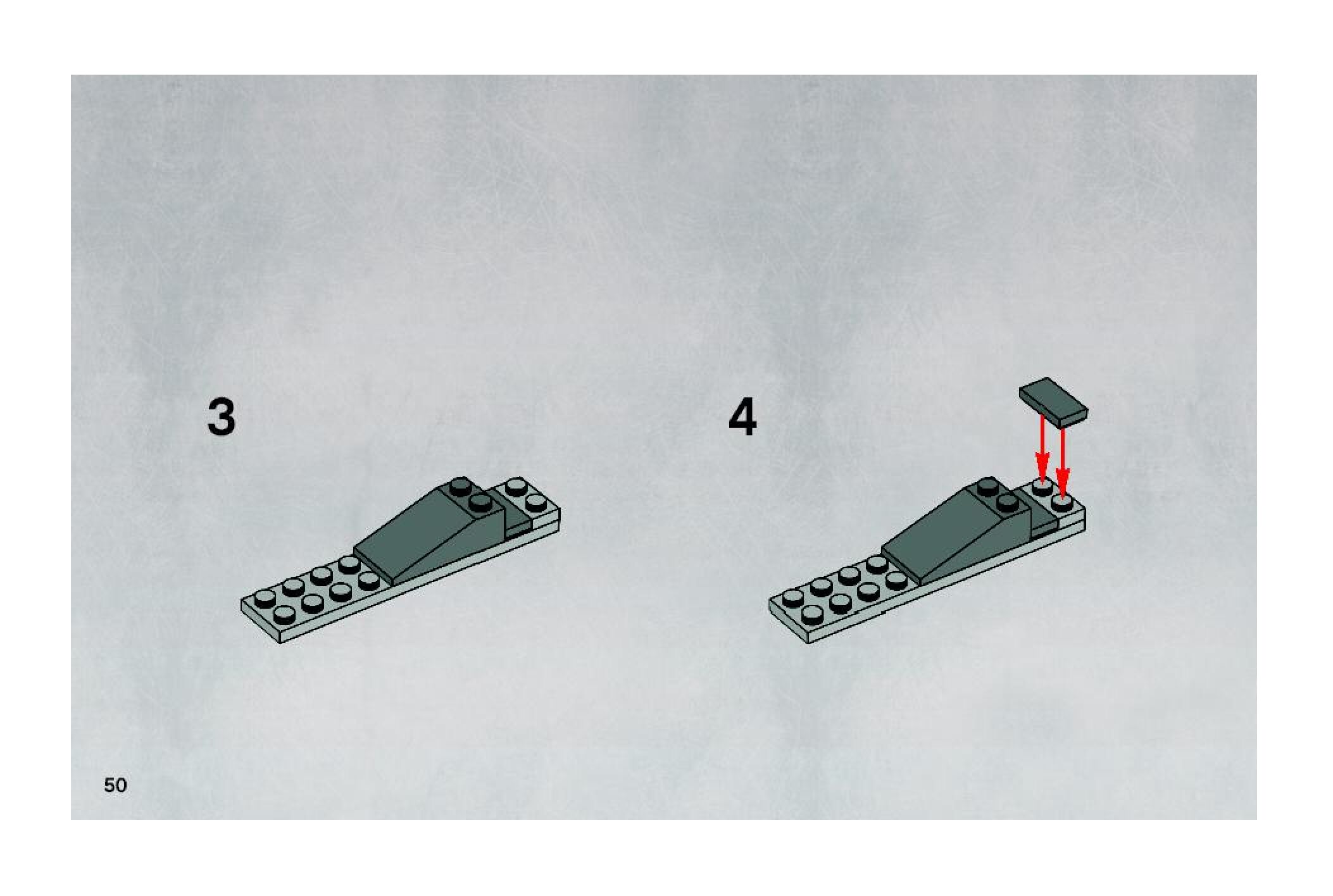 3

4

50