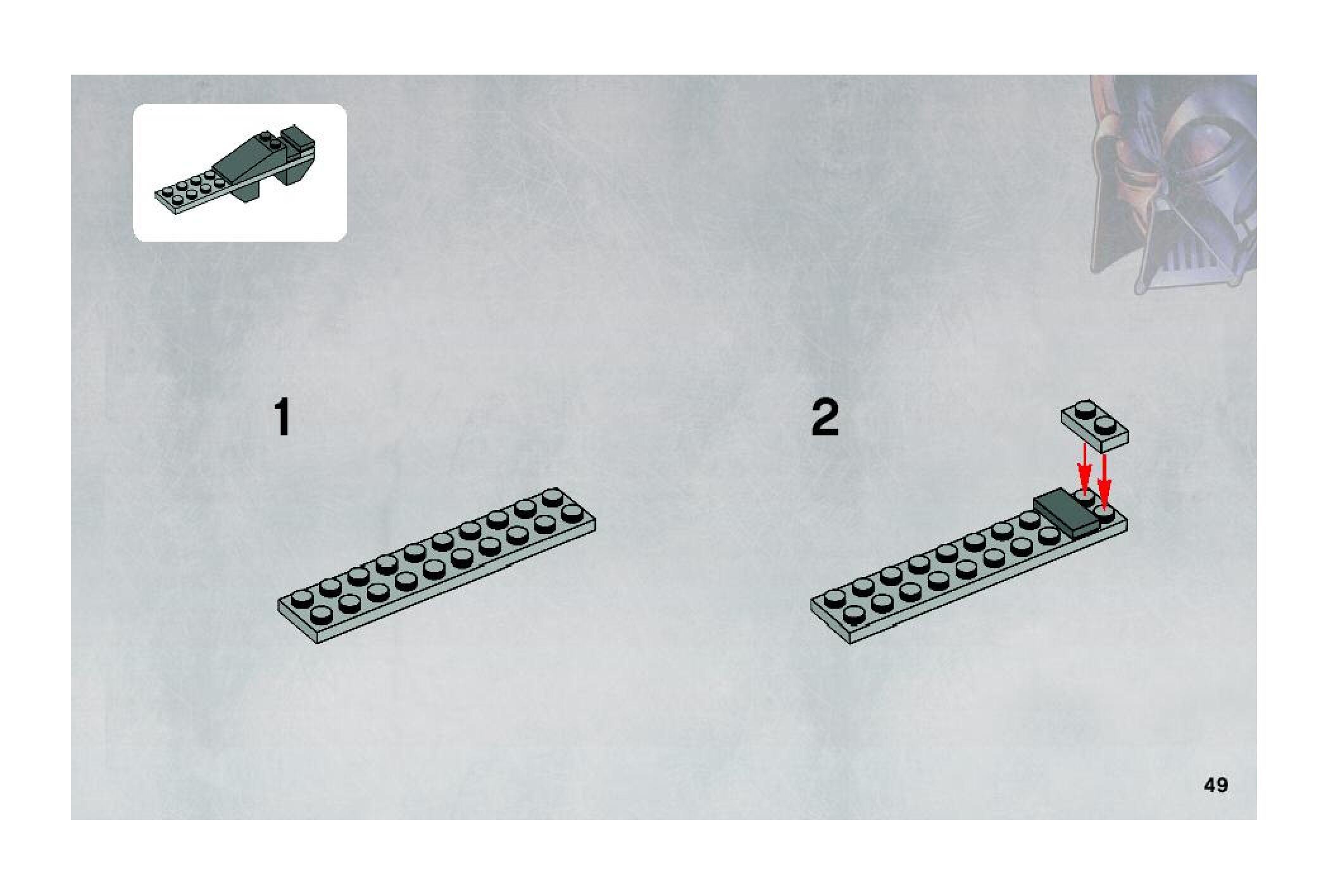 1

2

49