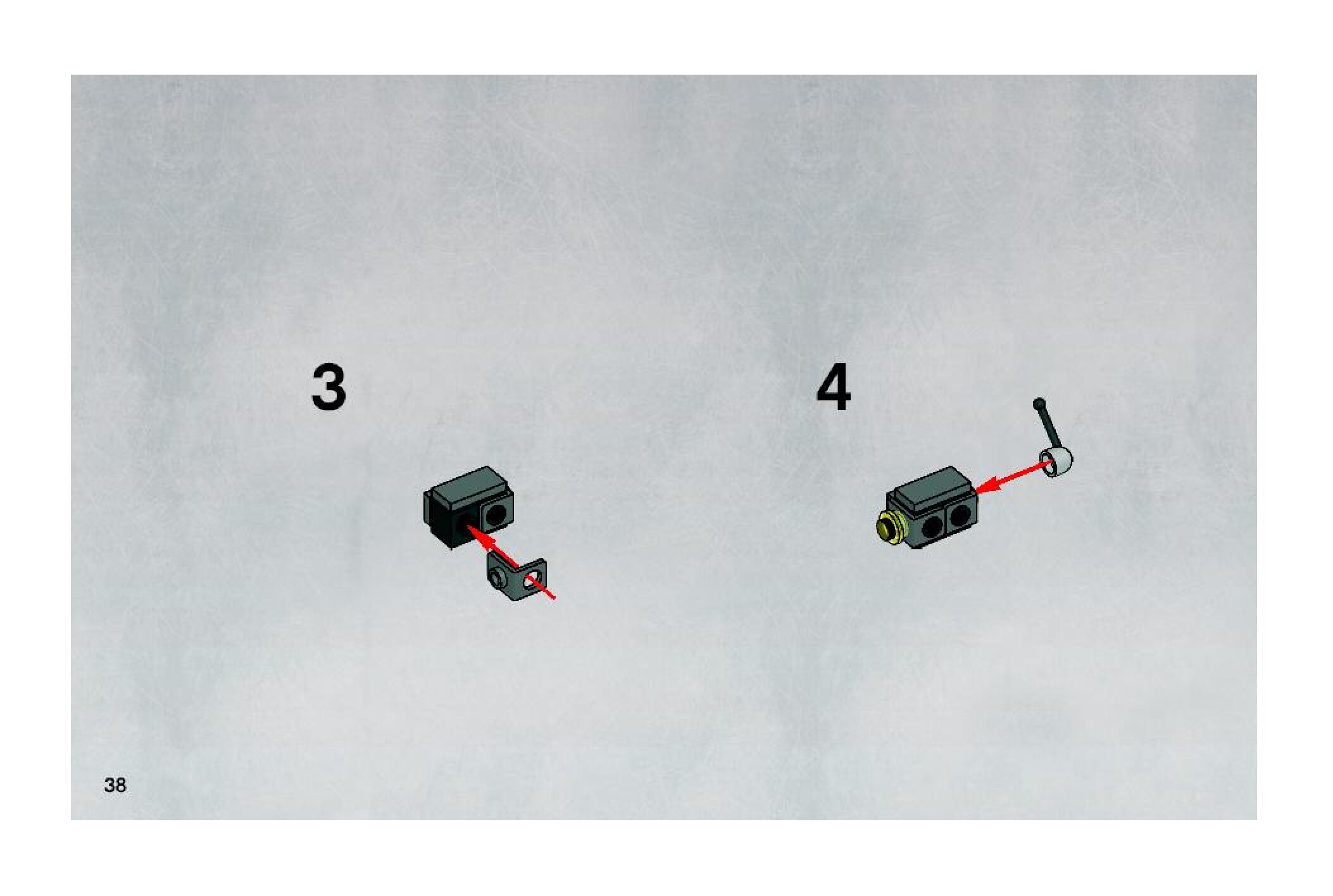 3

4

38