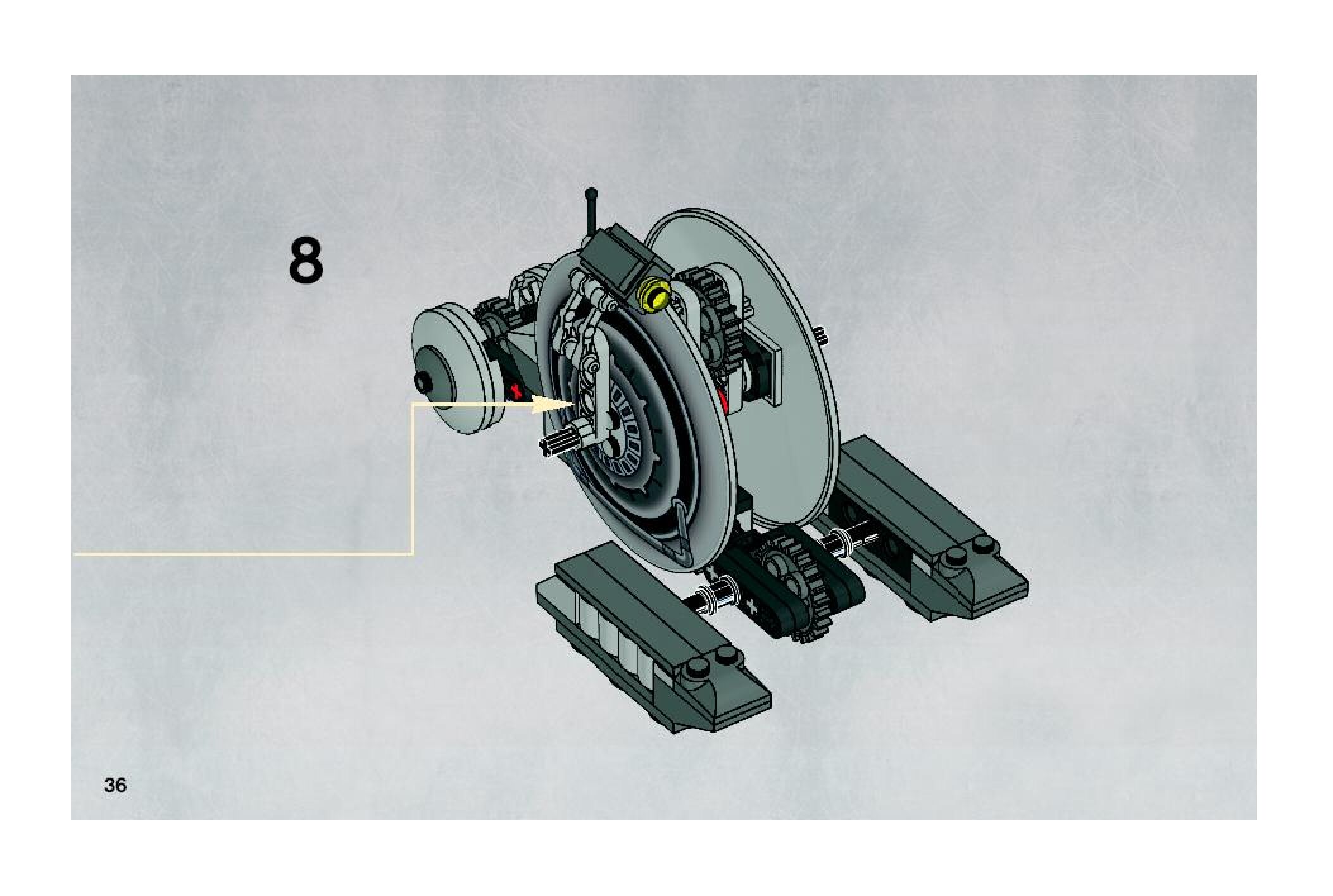 8

36