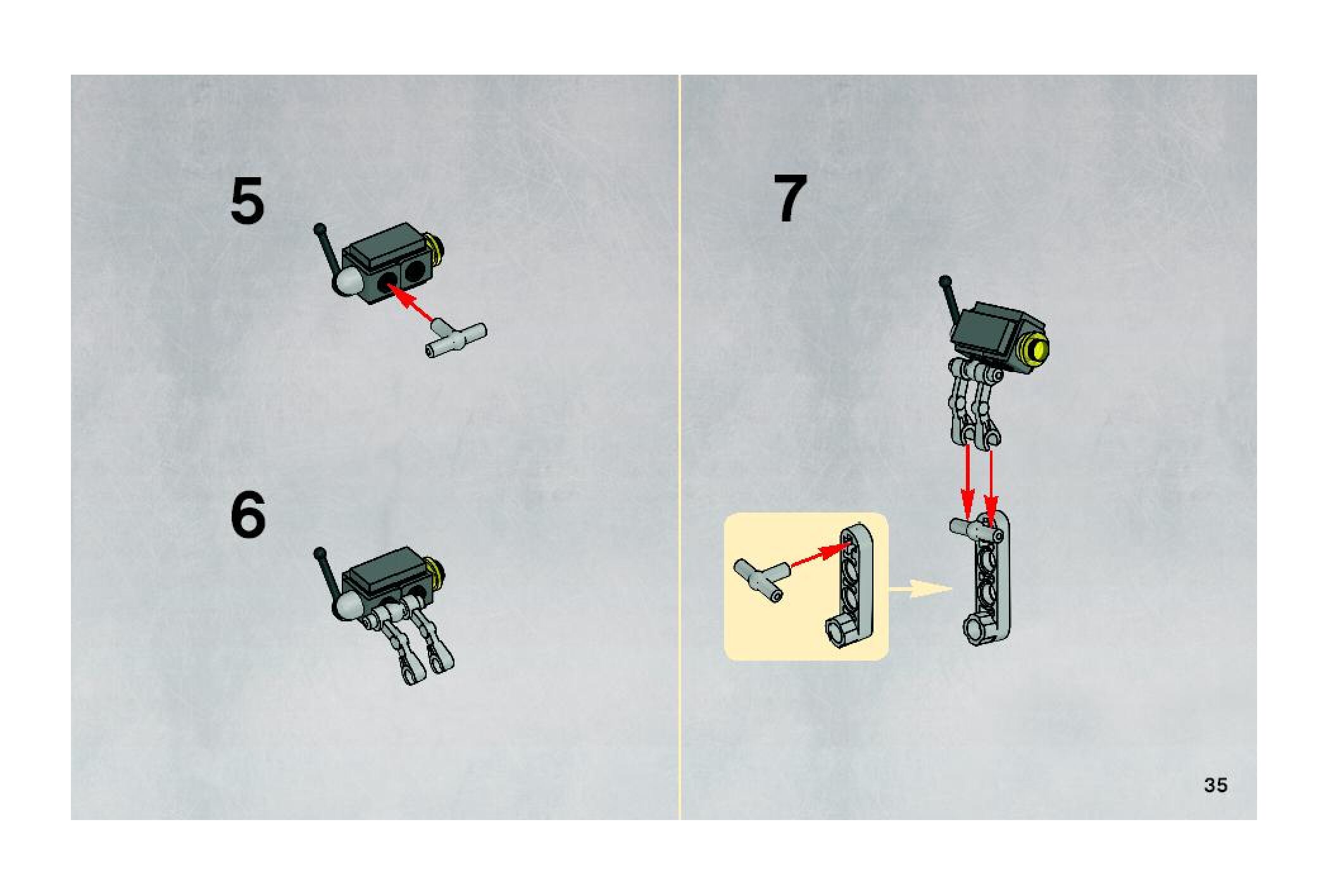 5

6

7

35