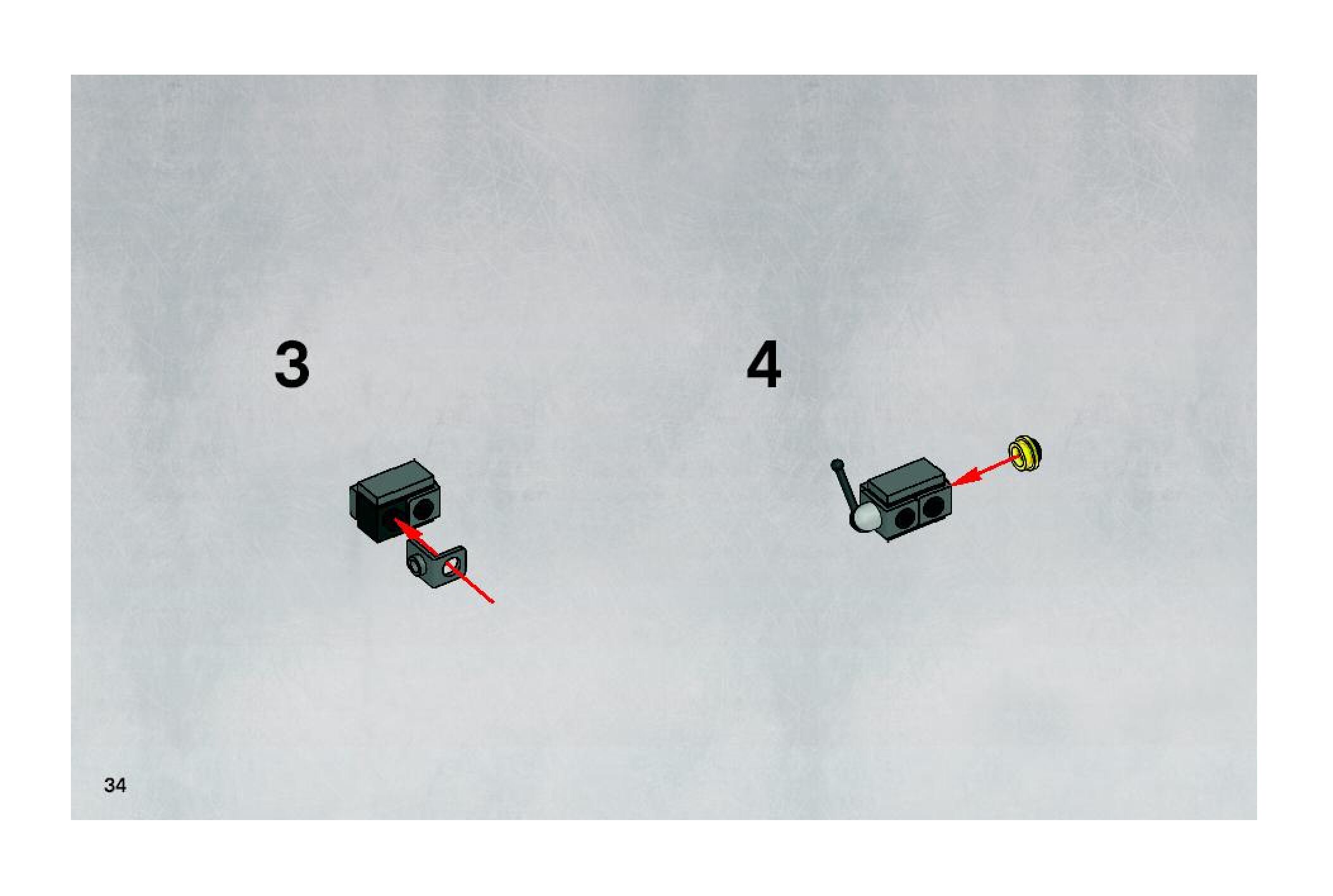 3

4

34