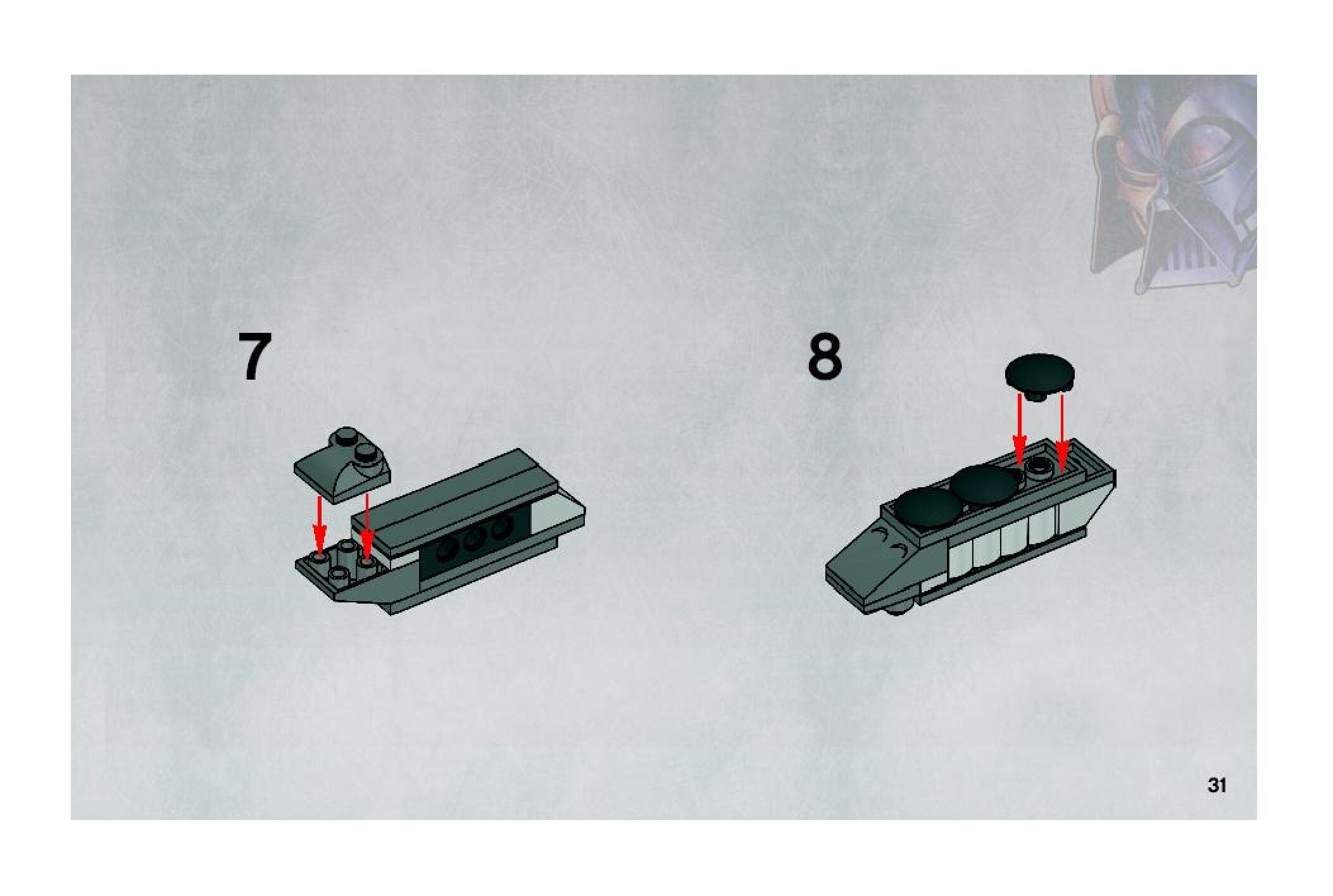 7

8

31