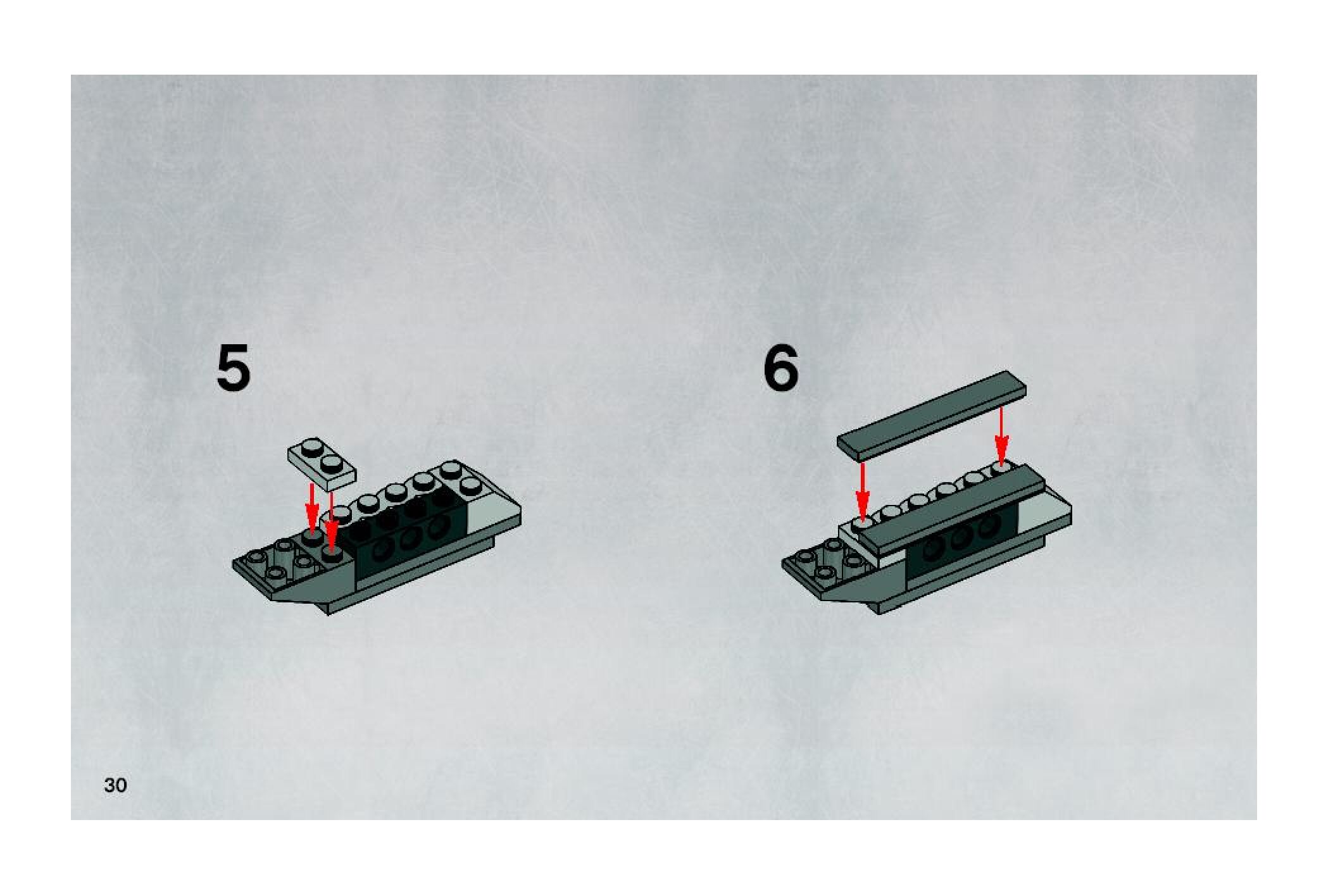 5

6

30