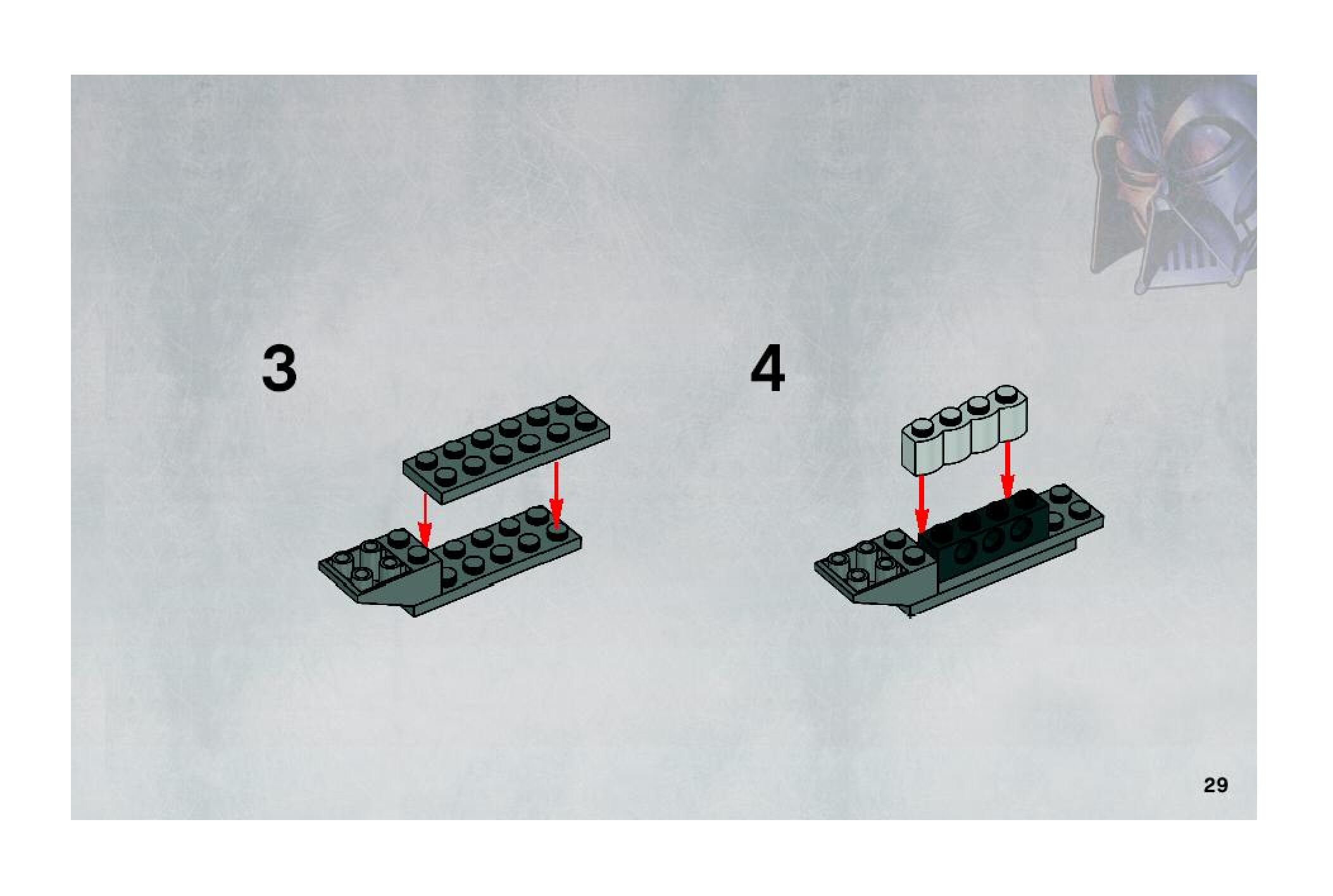 3

4

29