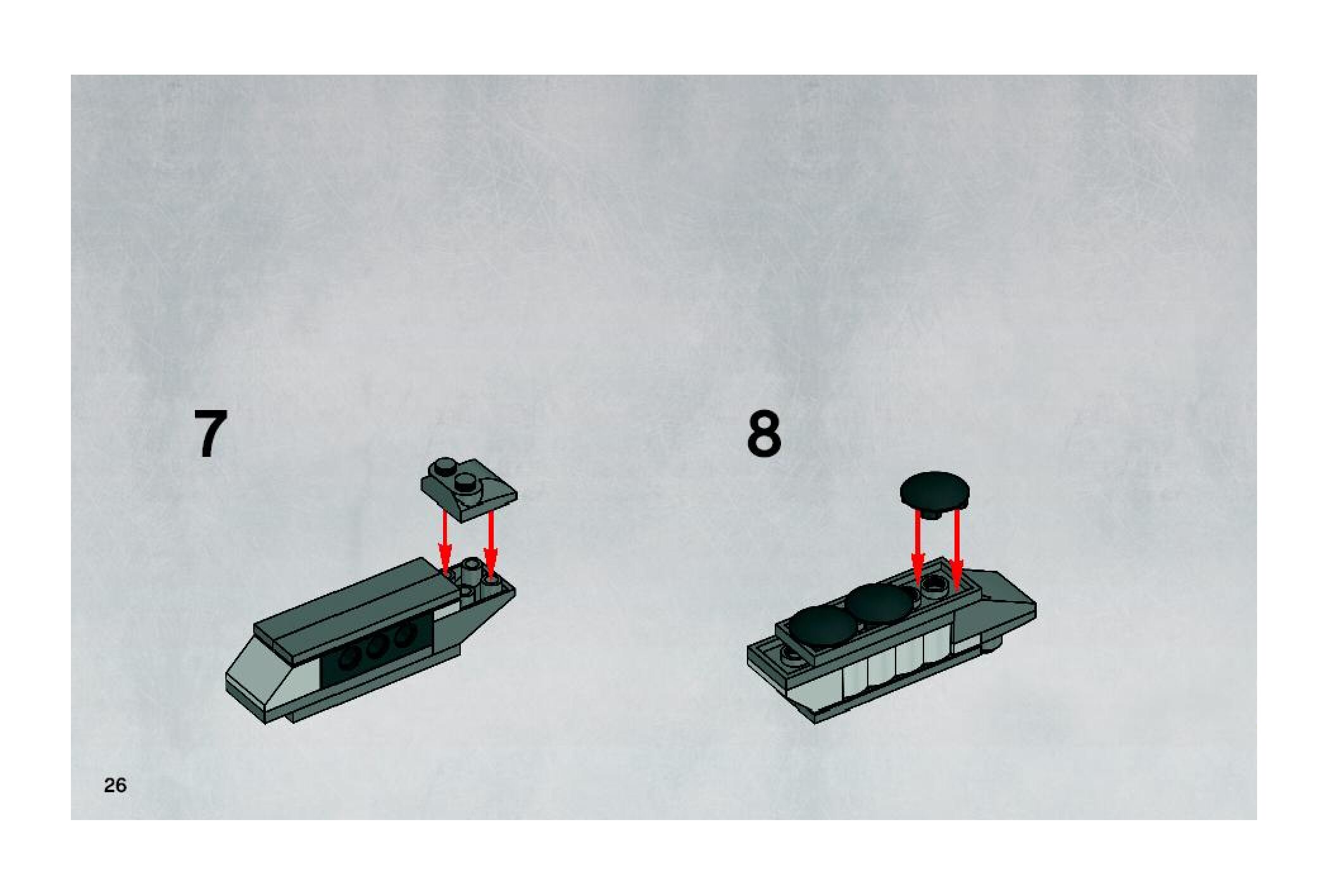 7

8

26