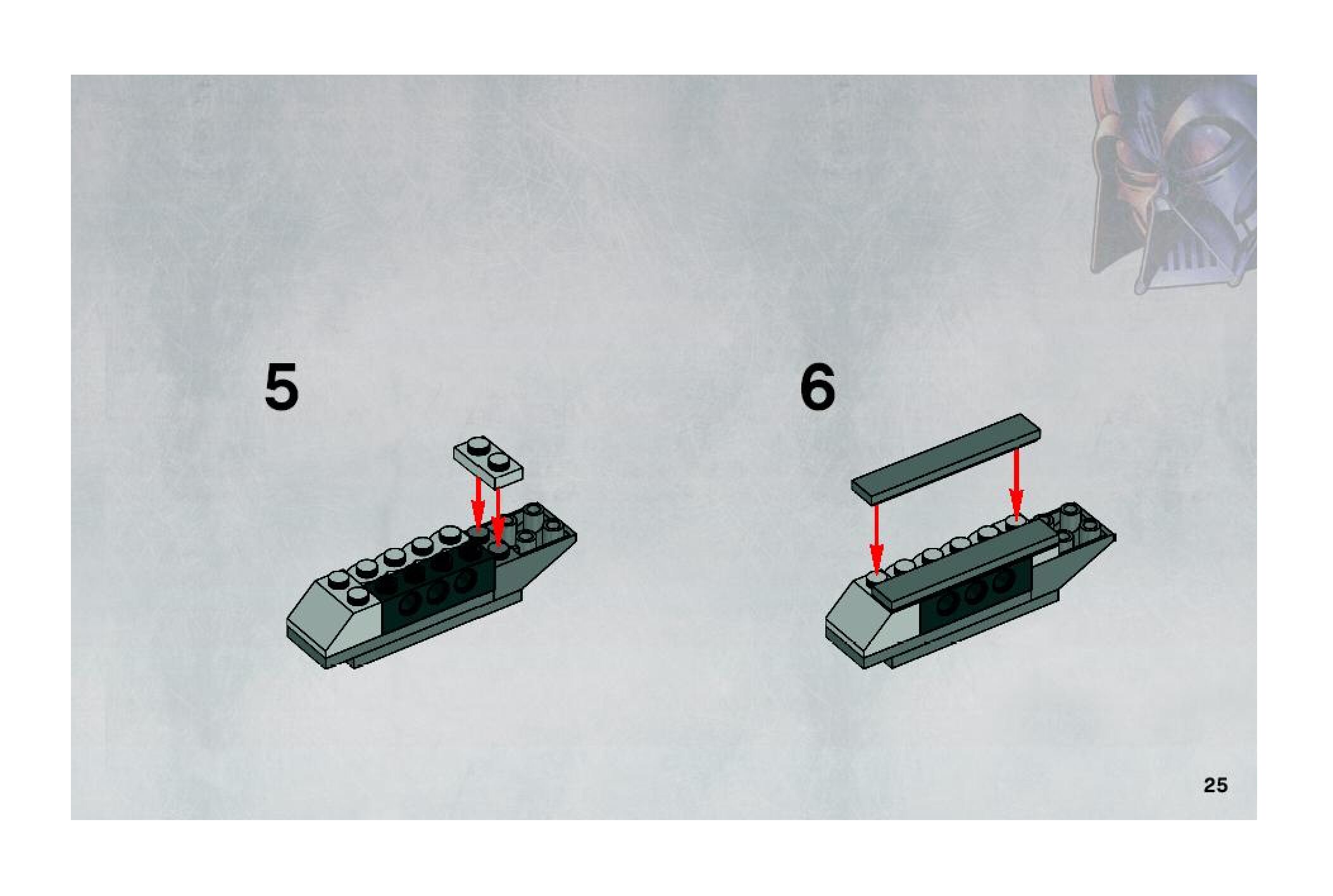 5

6

25