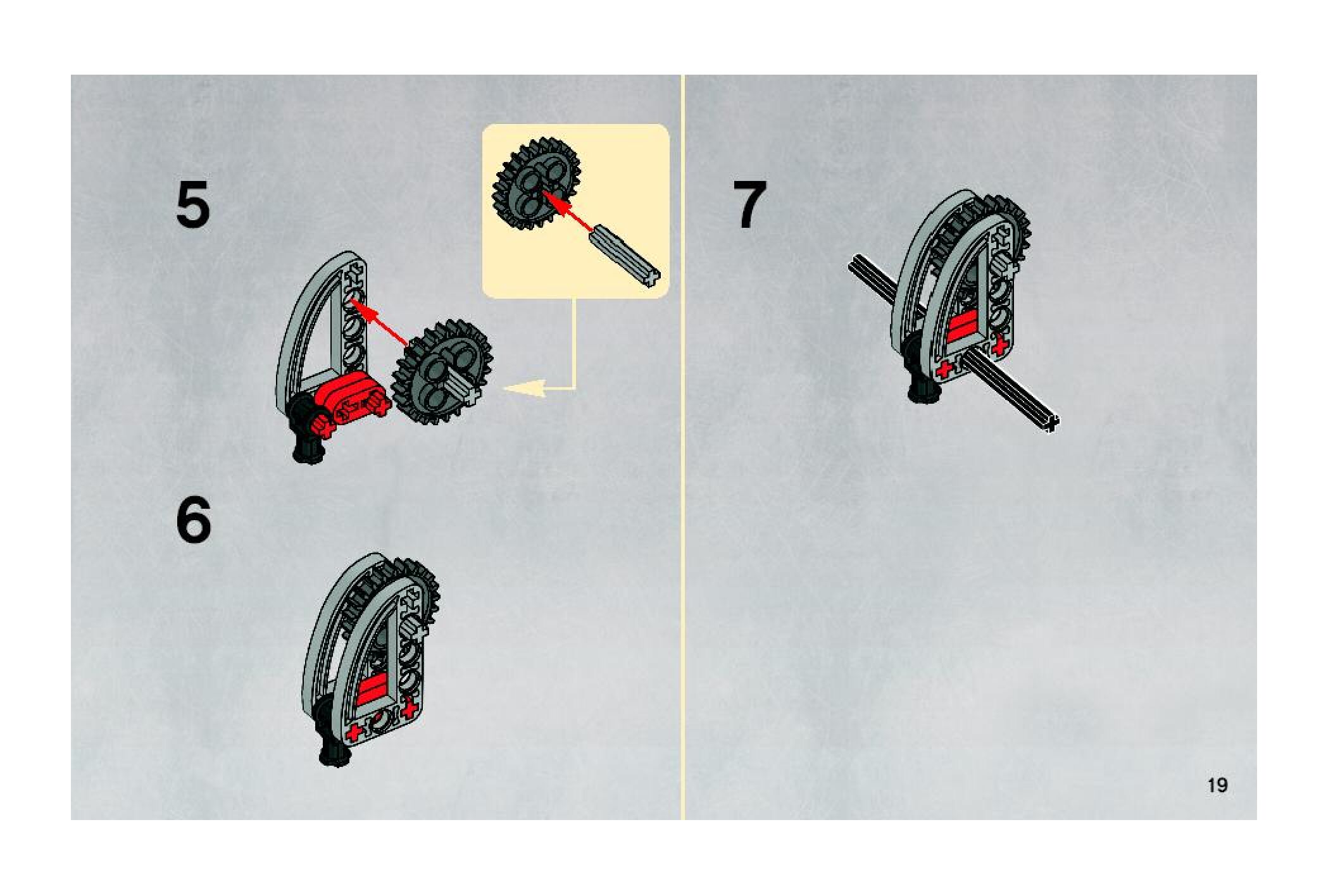 5

6

7

19