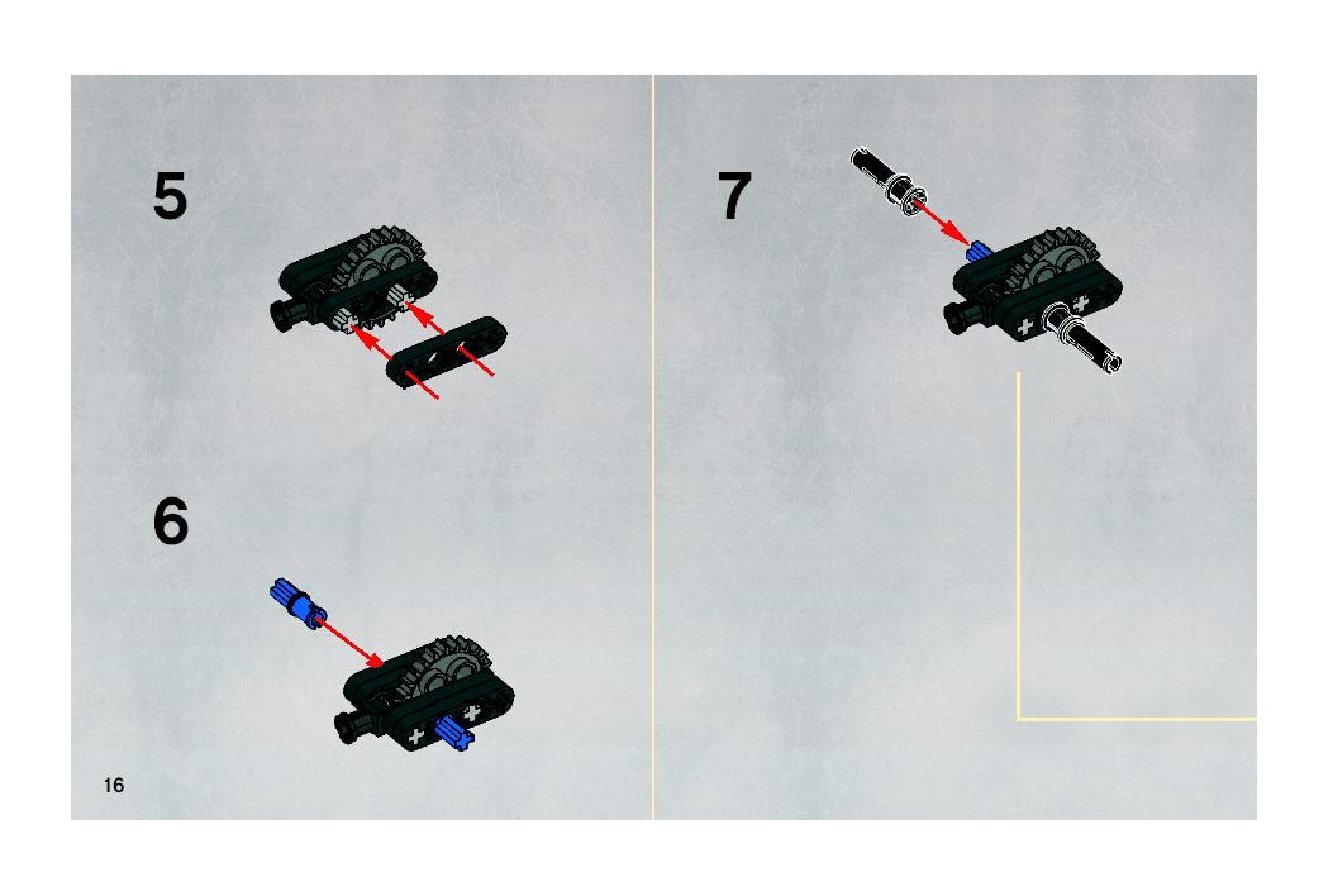 5

6

16

7