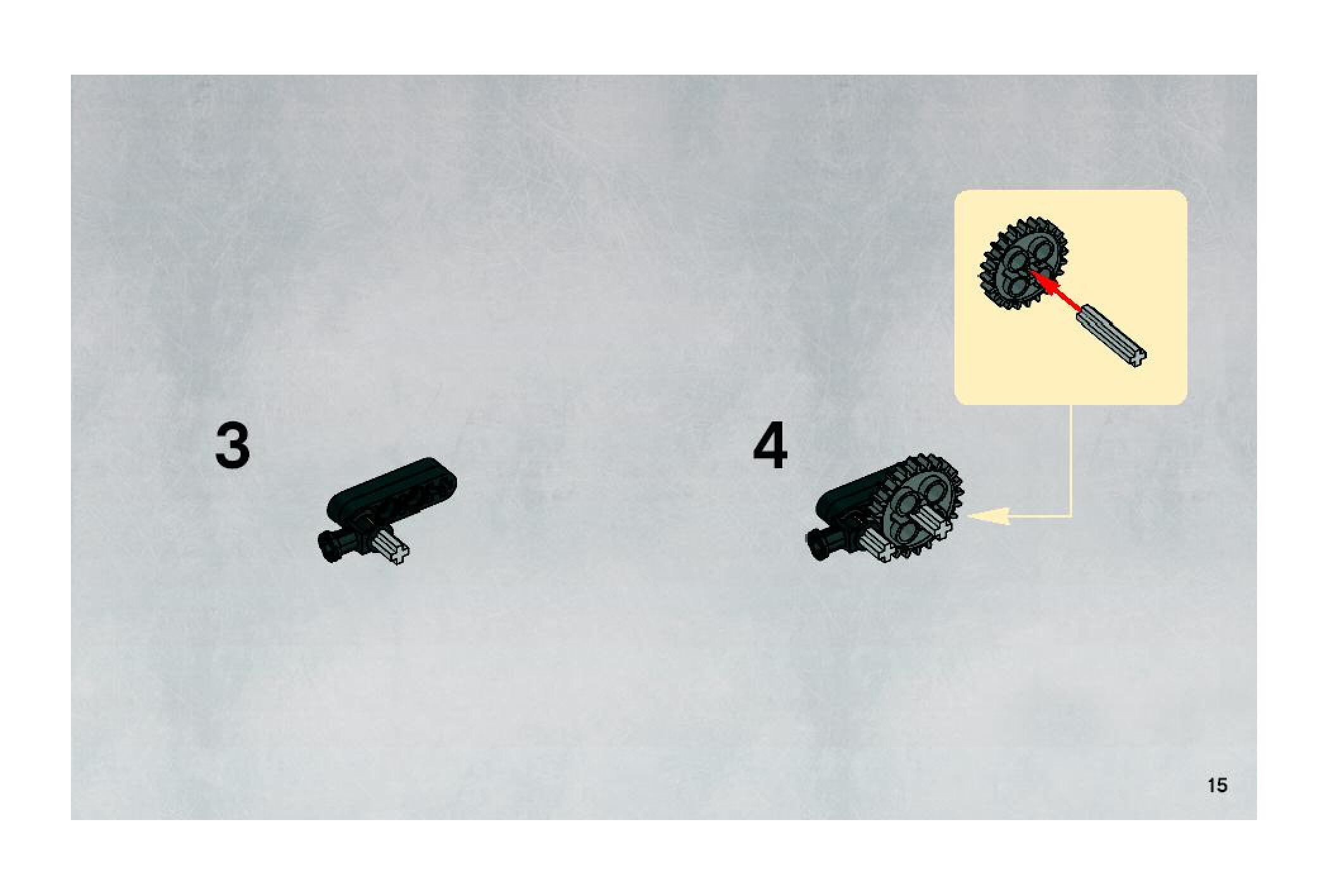 3

4

15