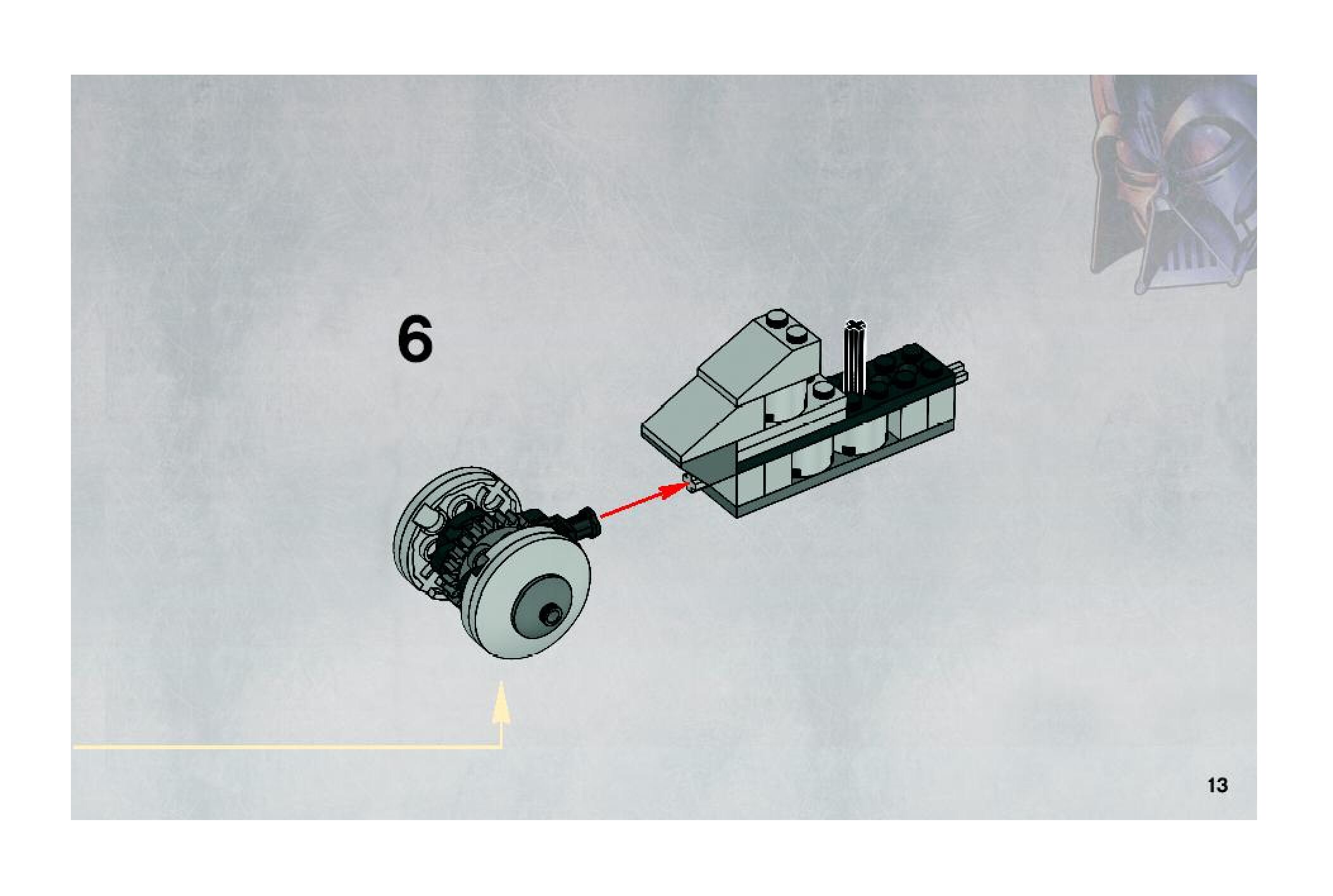 6

13