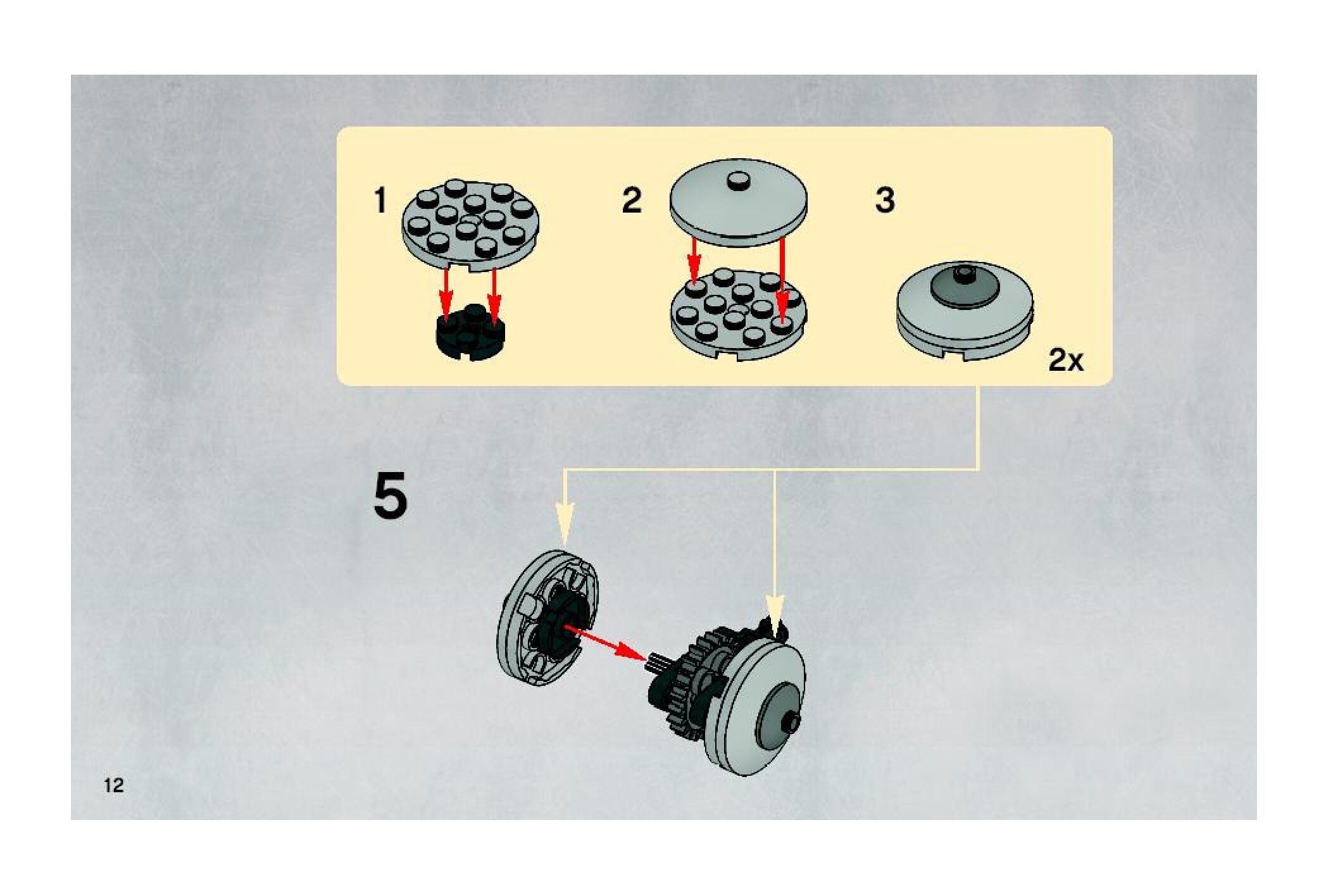 1

2

3

2x

5

12