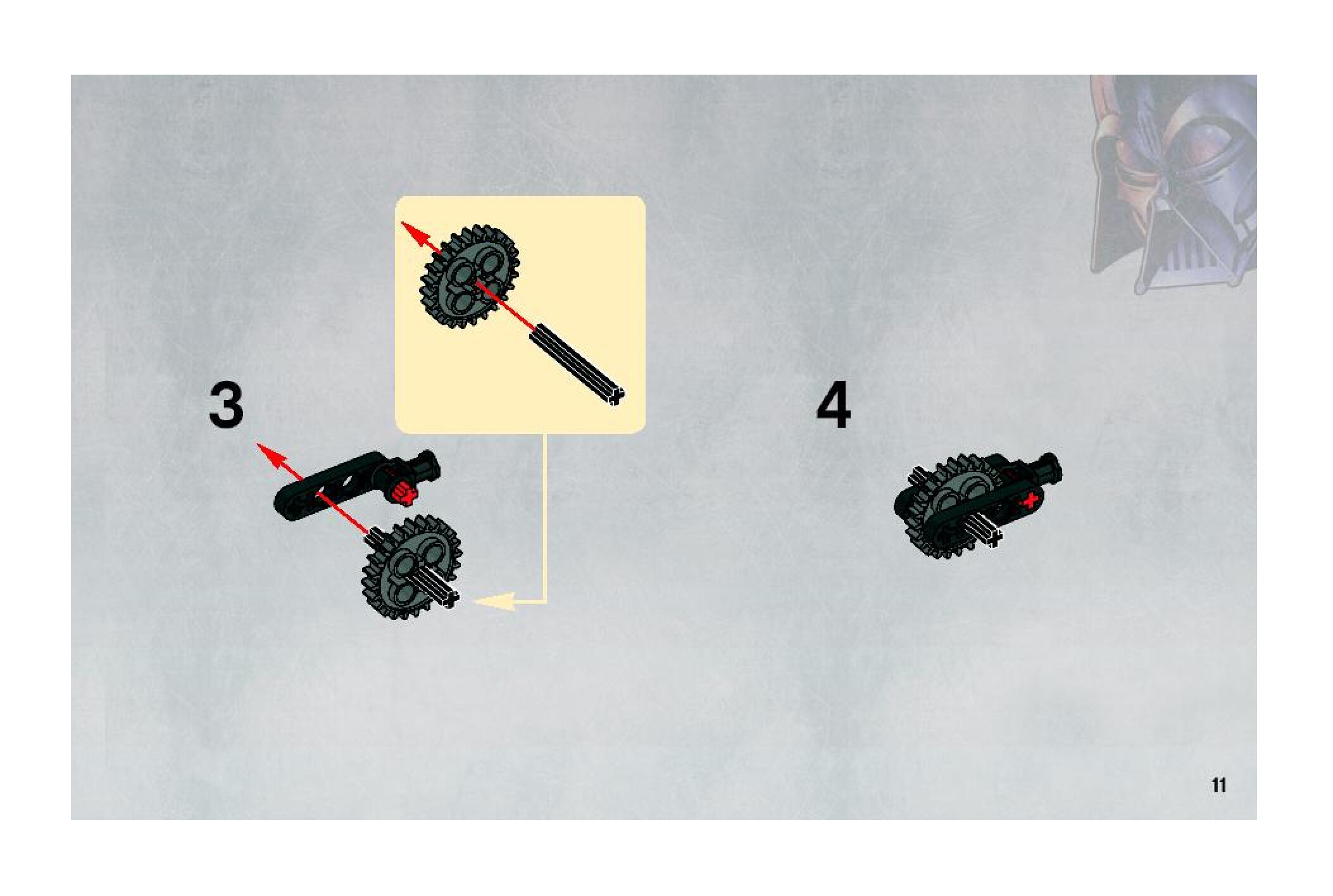 3

4

11