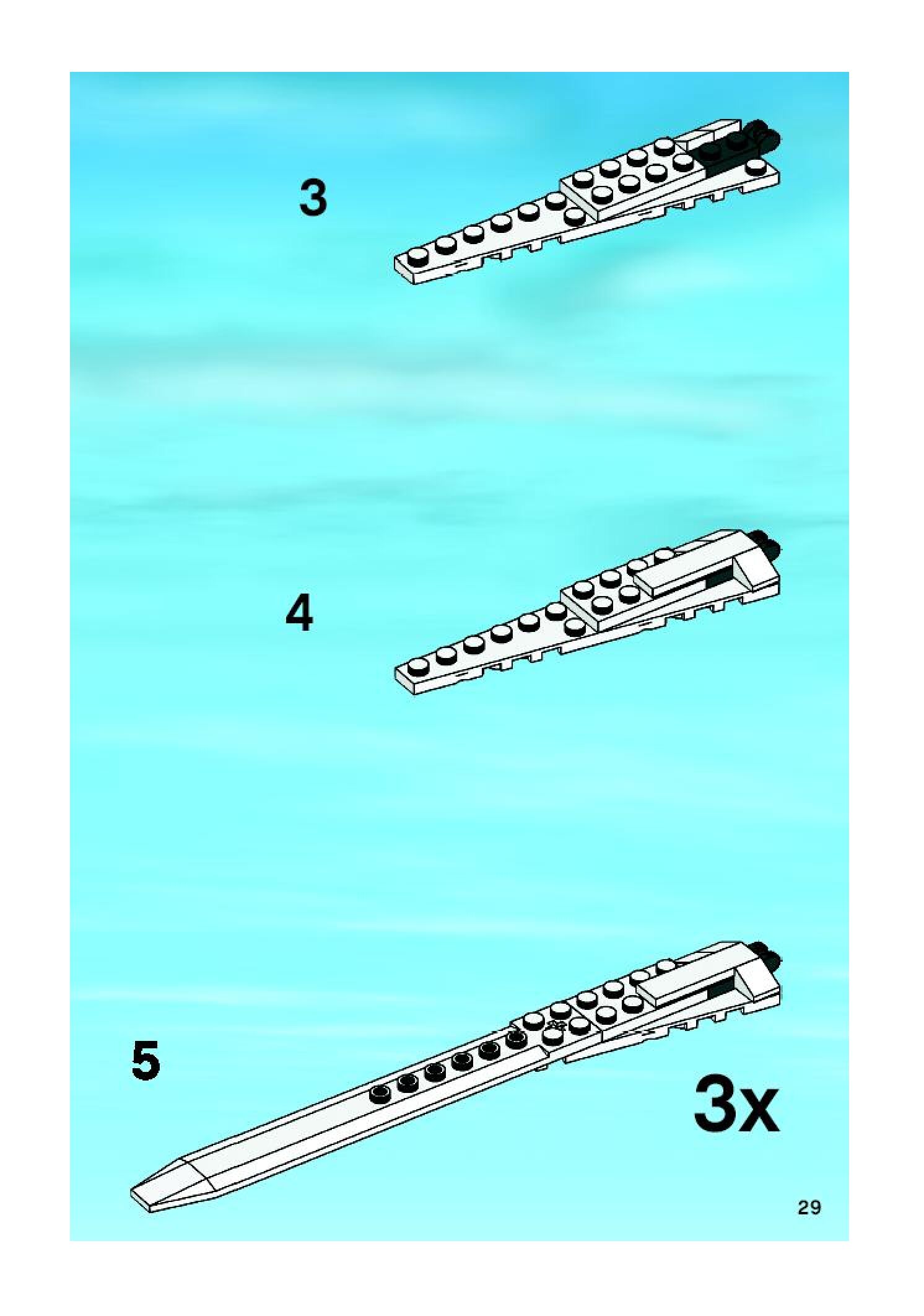 3

4

5

3x

29