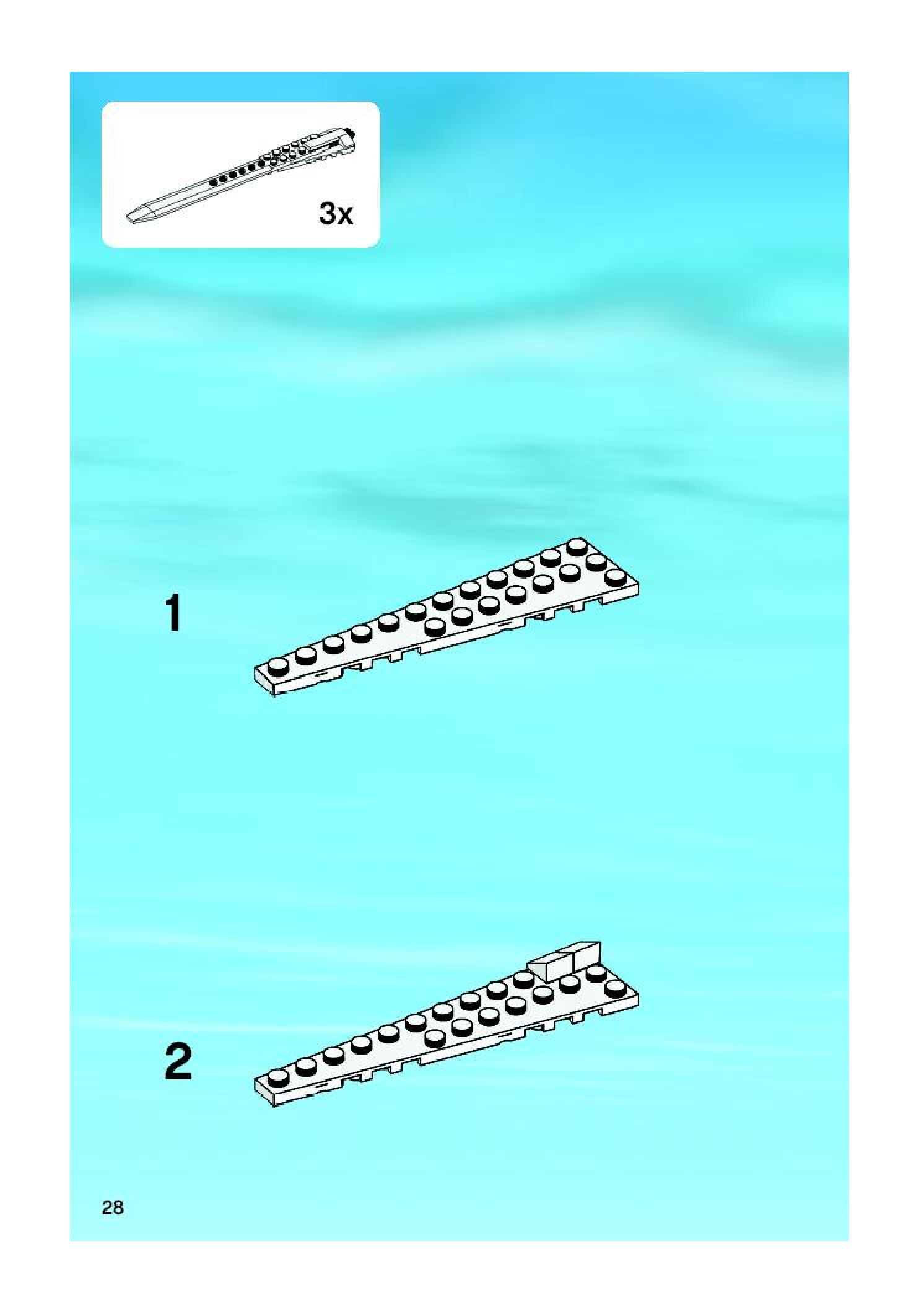 3x

1

2

28