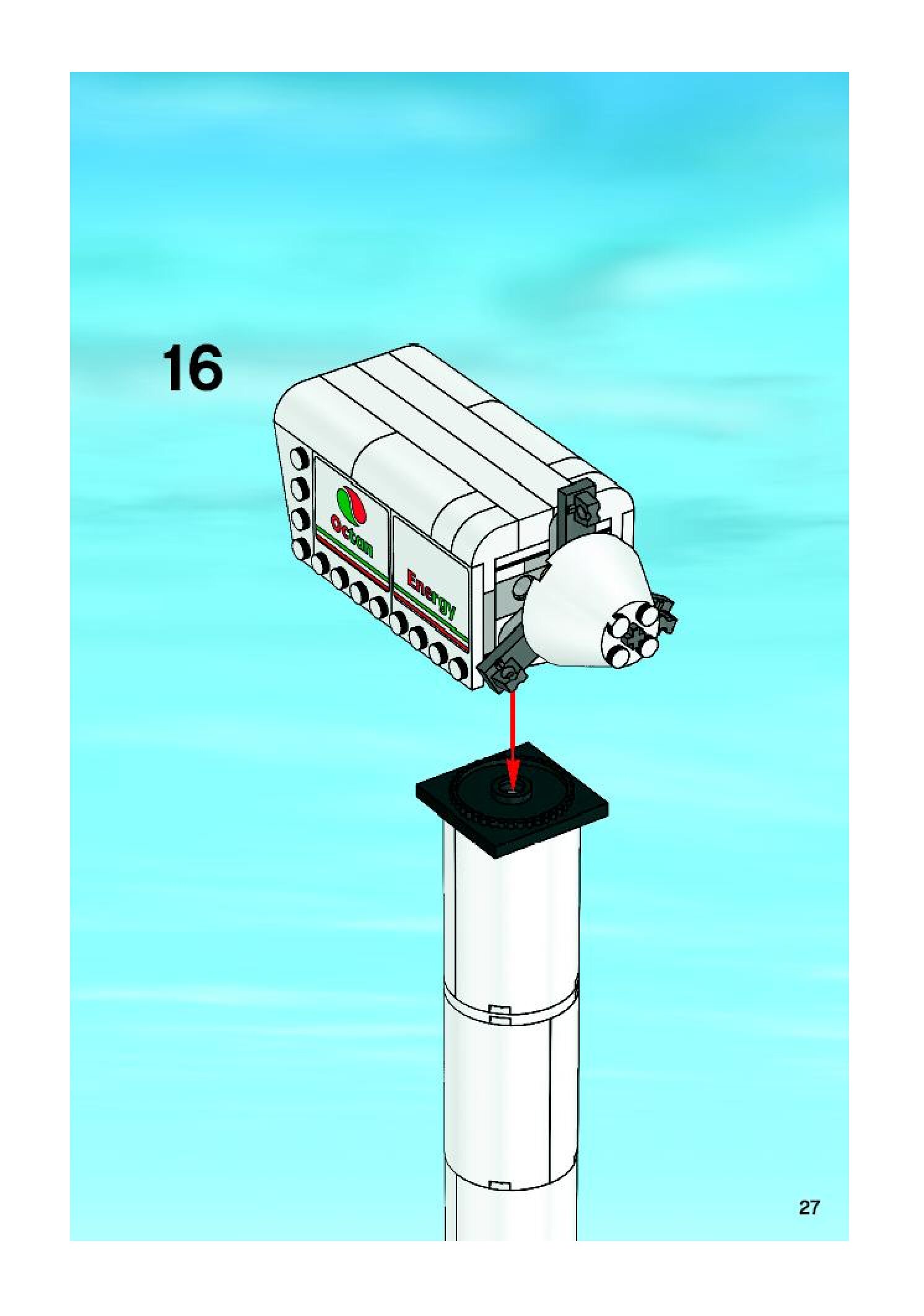 16

Octan

Energy

27