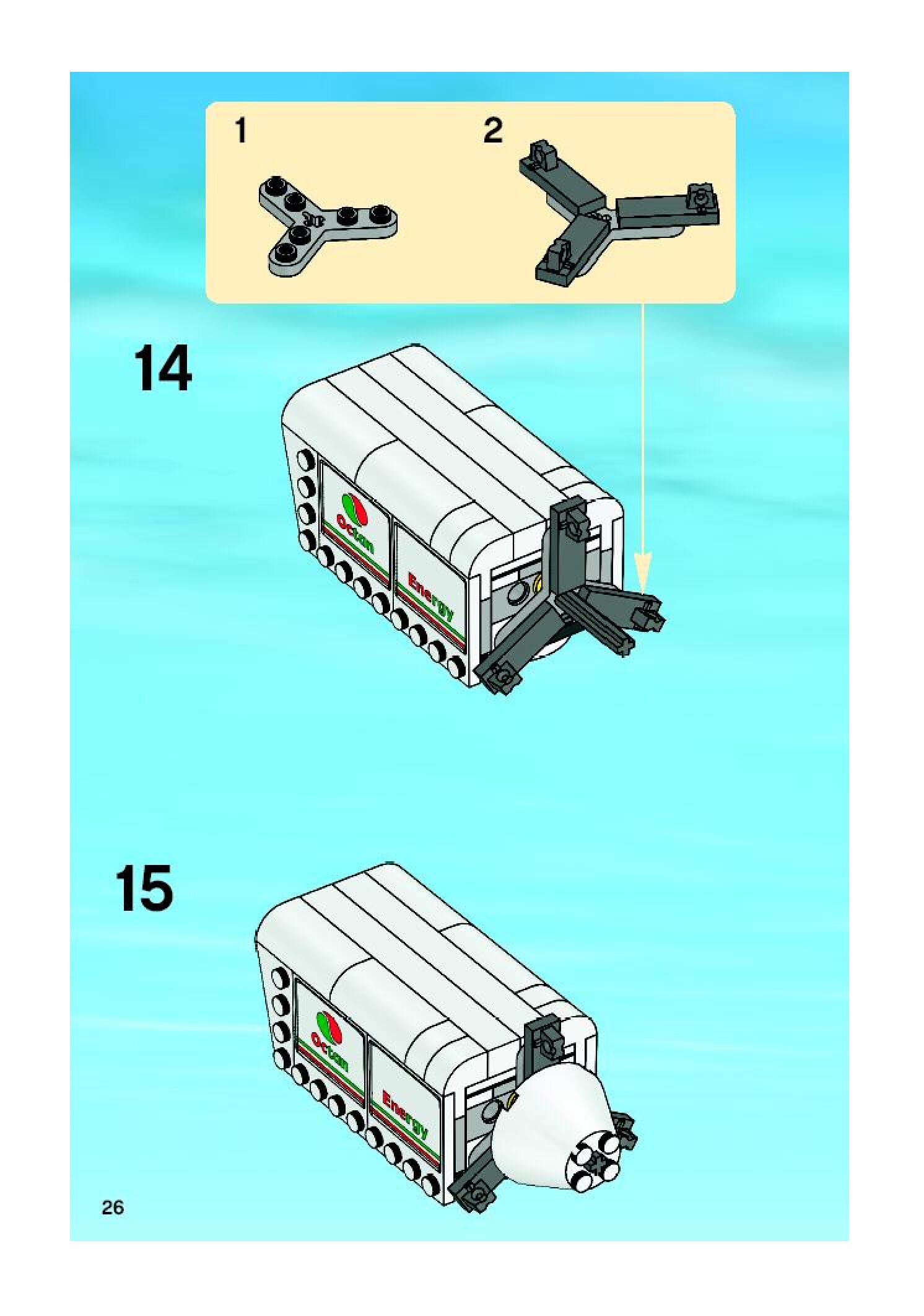 1

2

14

Octan

Energy

15

Octan

Energy

26