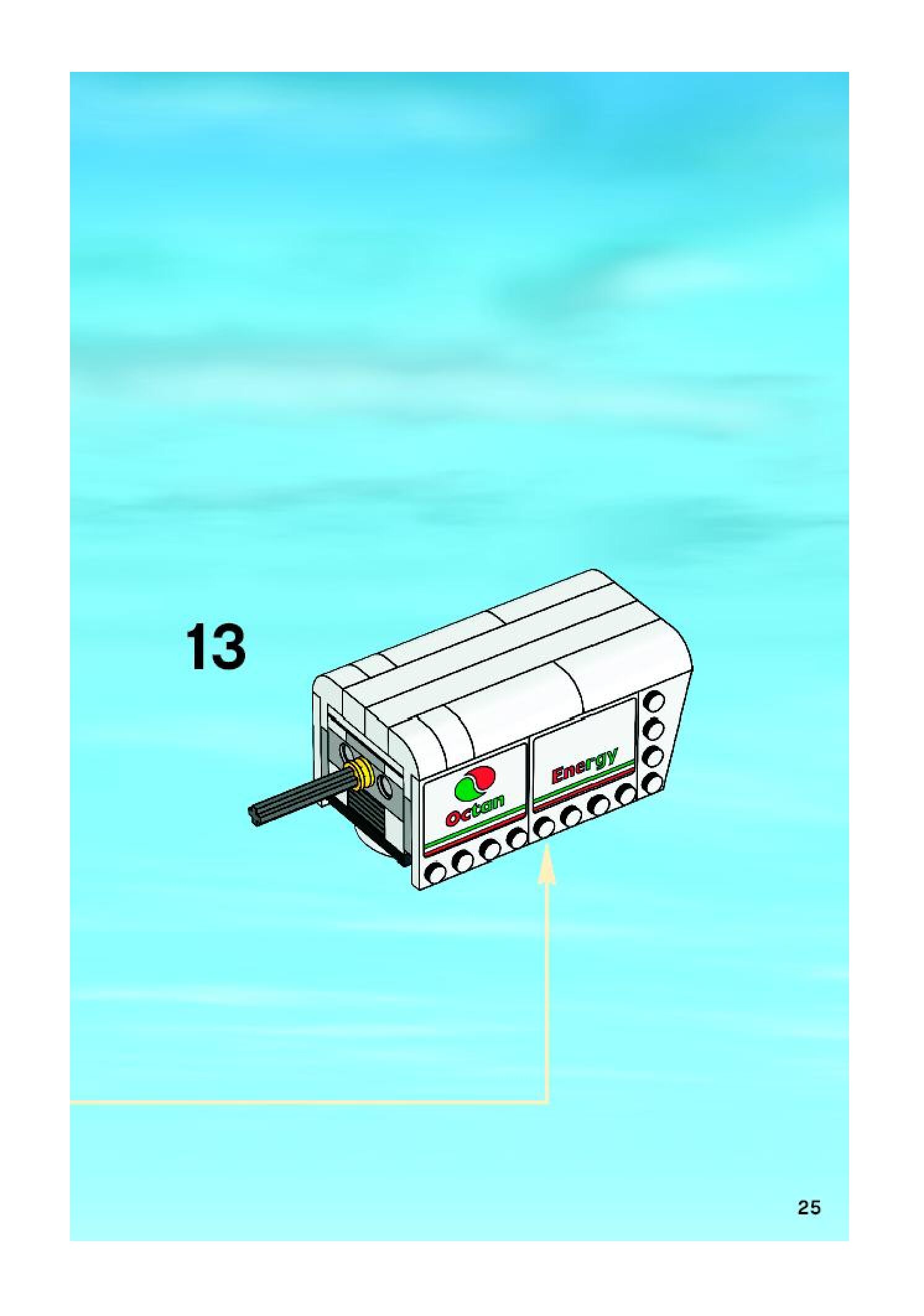 13

Octan

Energy

25