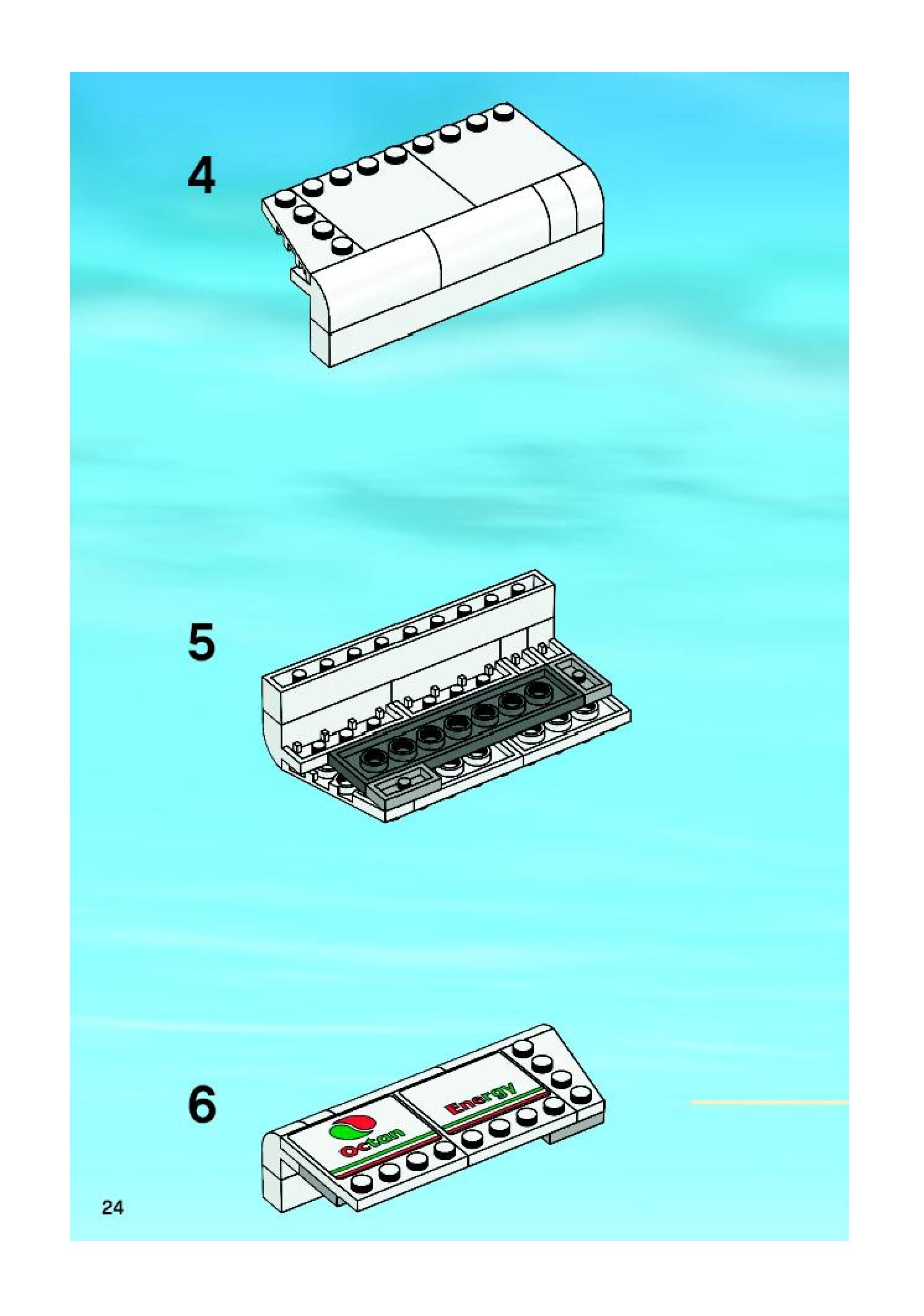 4

5

6

Octan

Energy

24