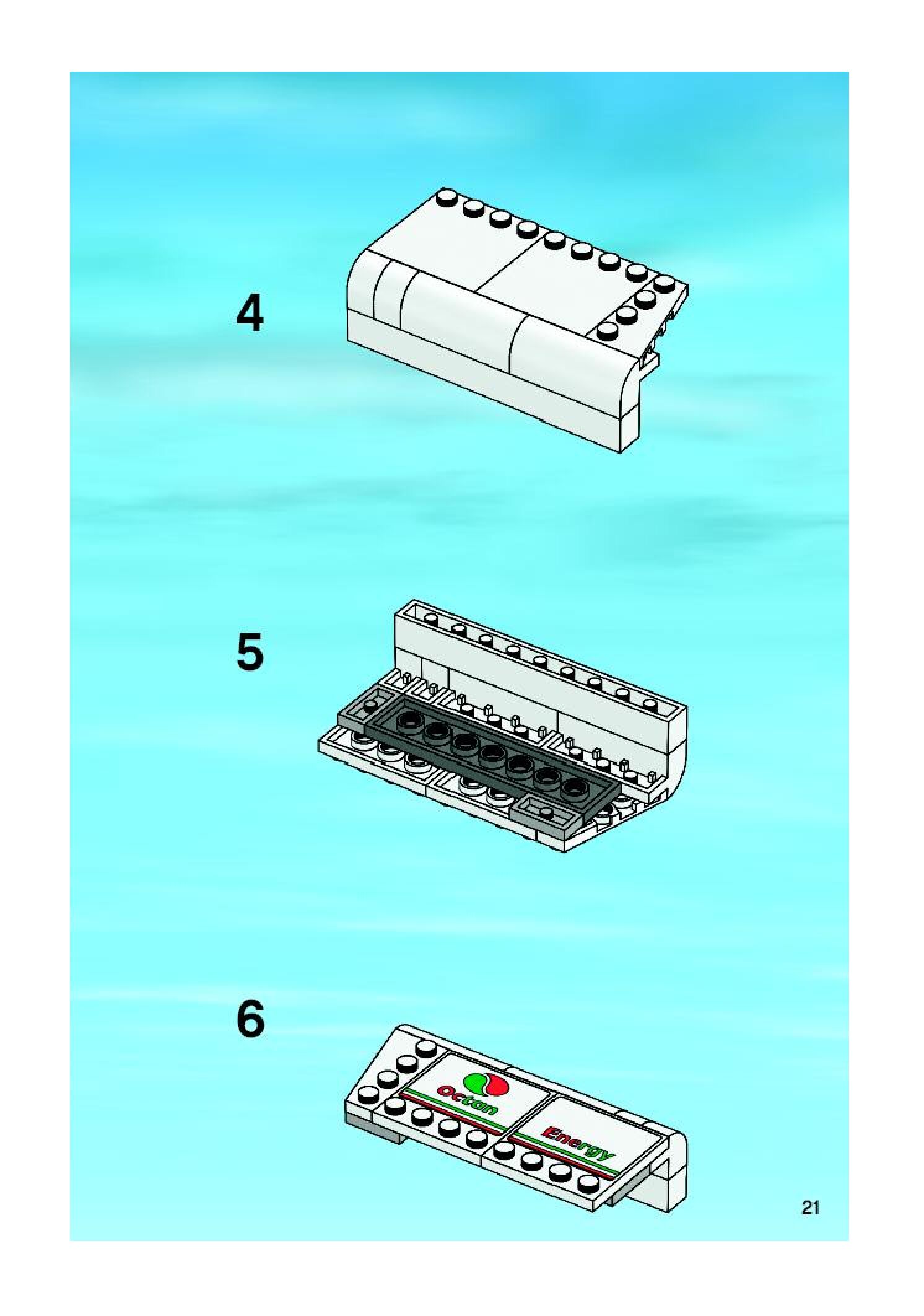 4

5

6

Octan

Energy

21