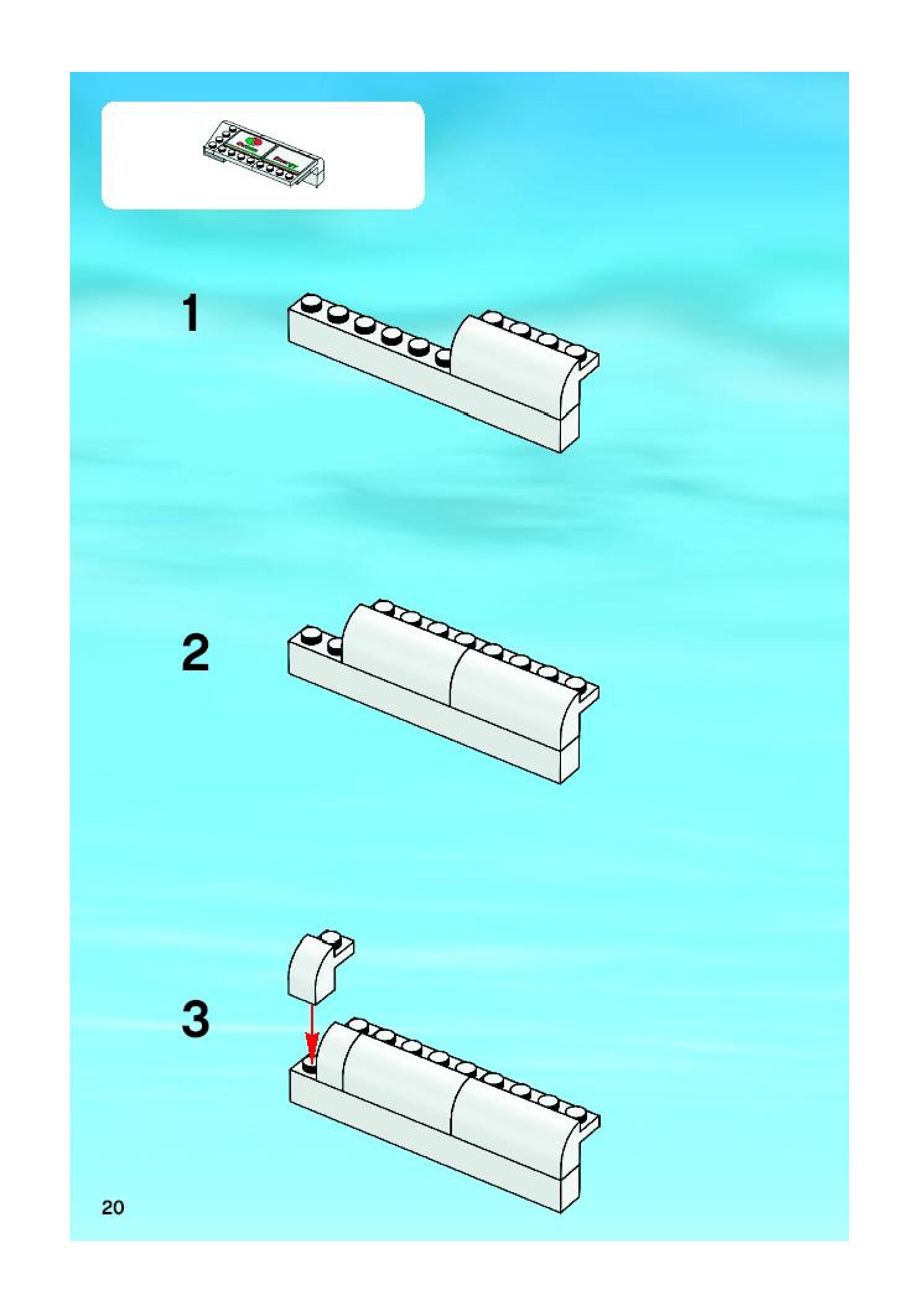 1

2

3

20