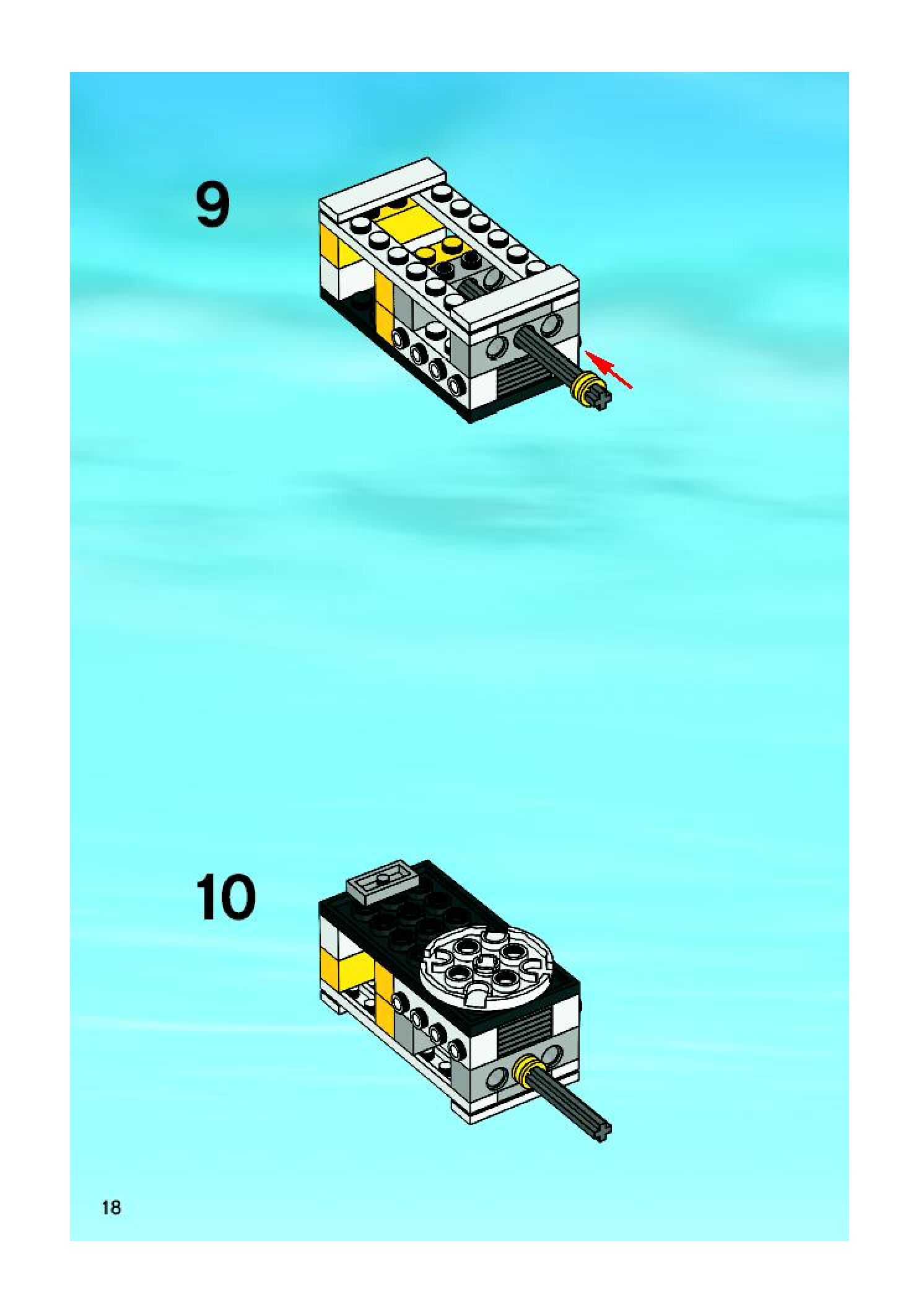 9

10

18