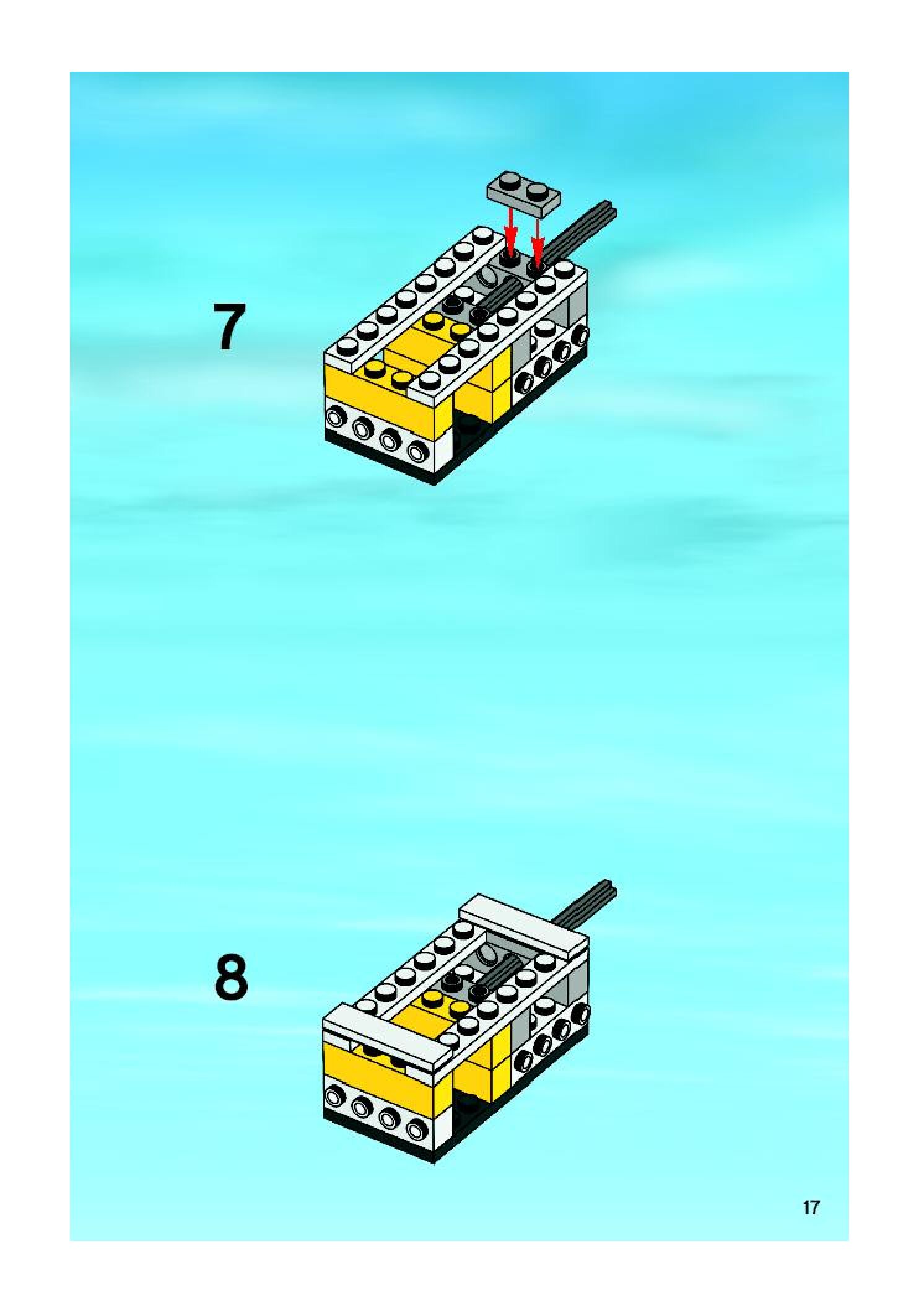 7

8

17