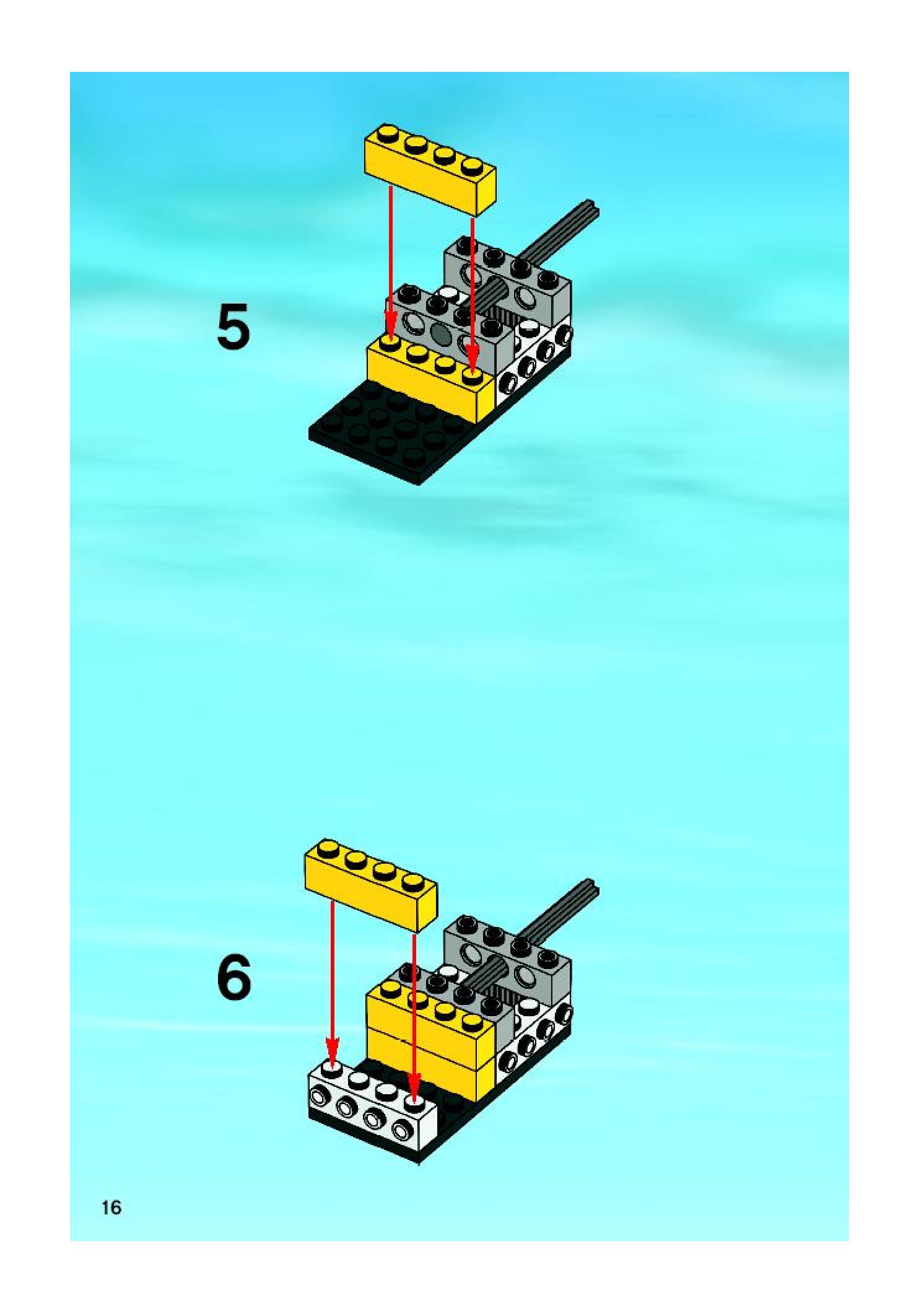 5

6

16