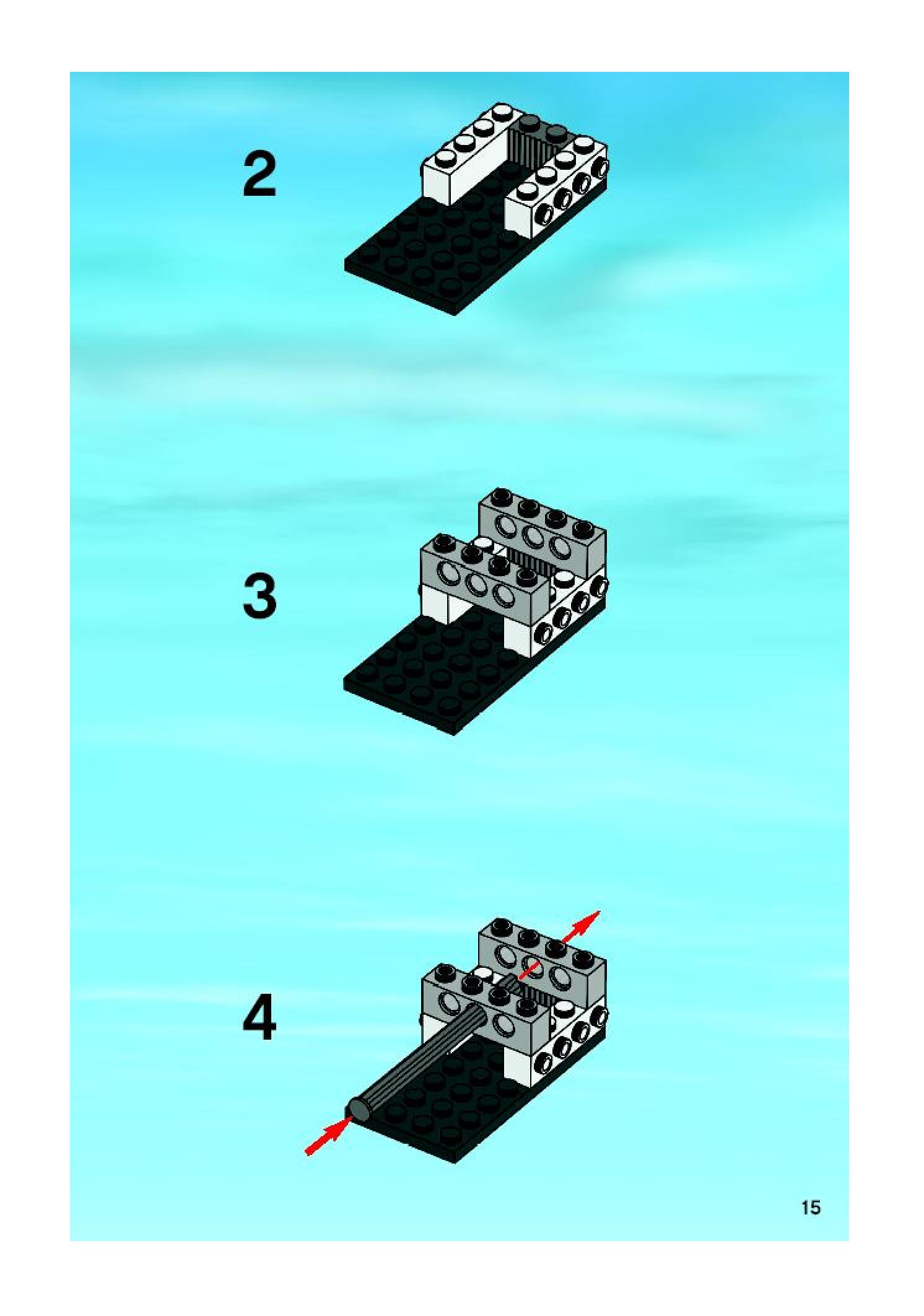 2

3

4

15