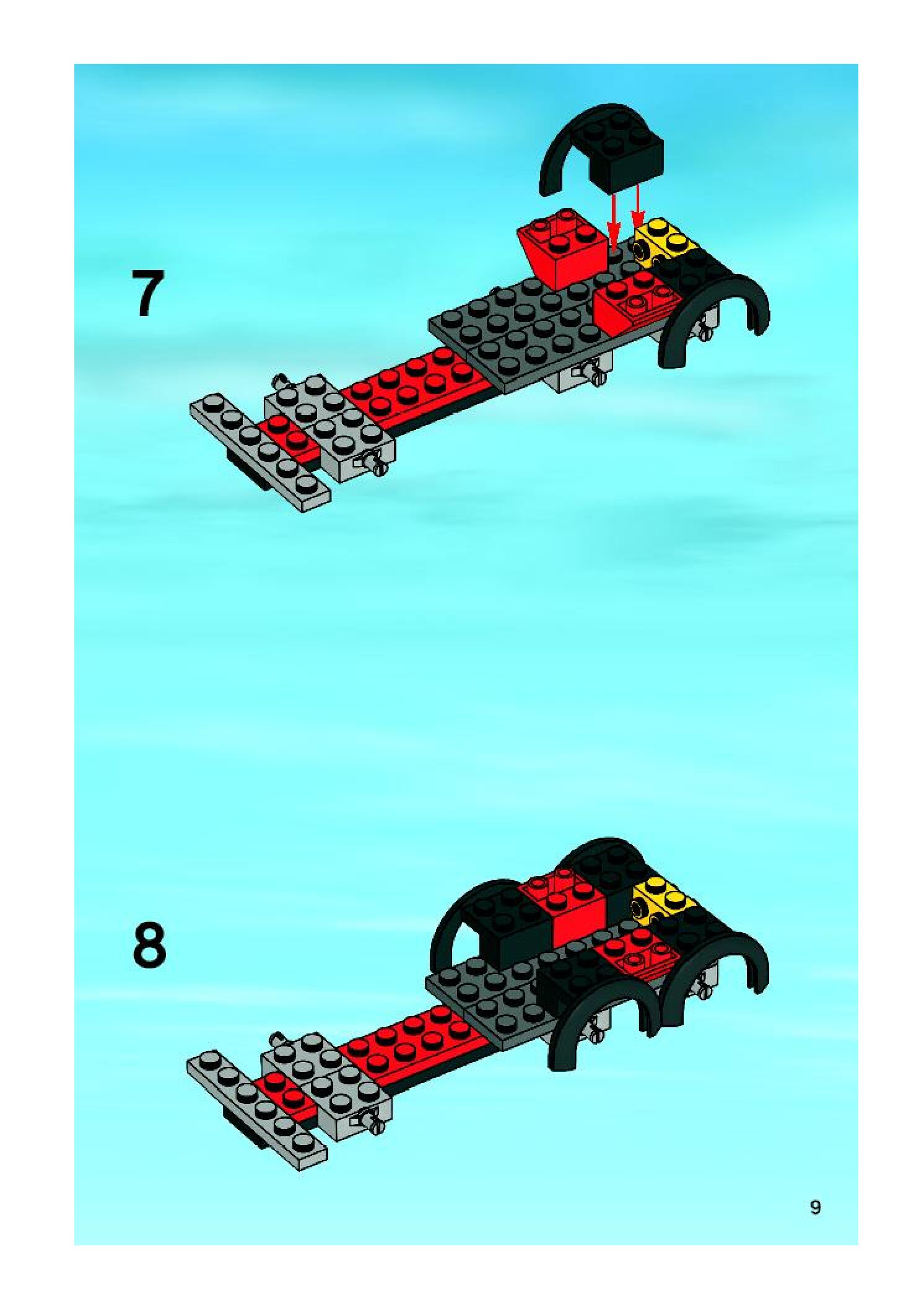 7

8

9