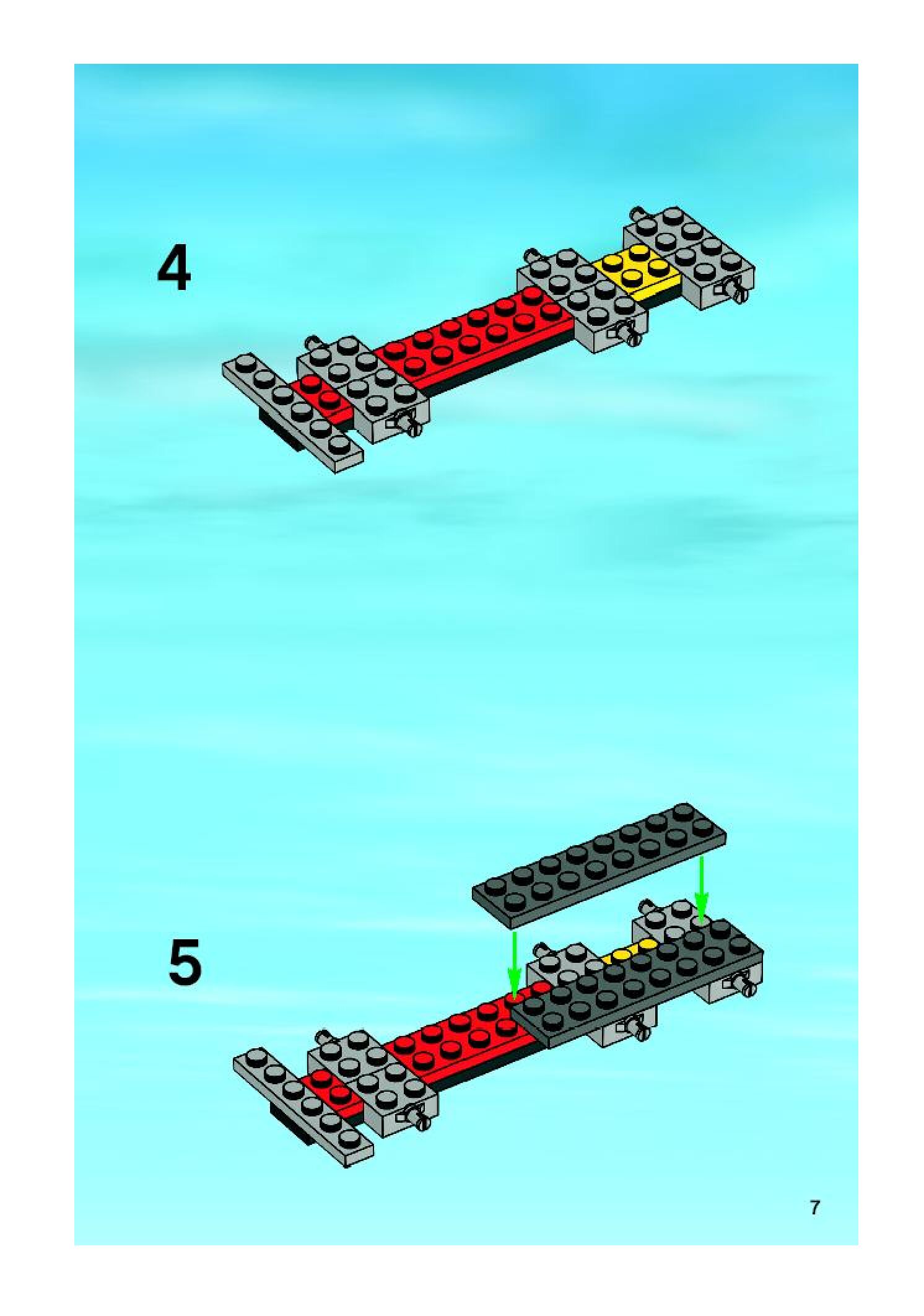 4

5

7