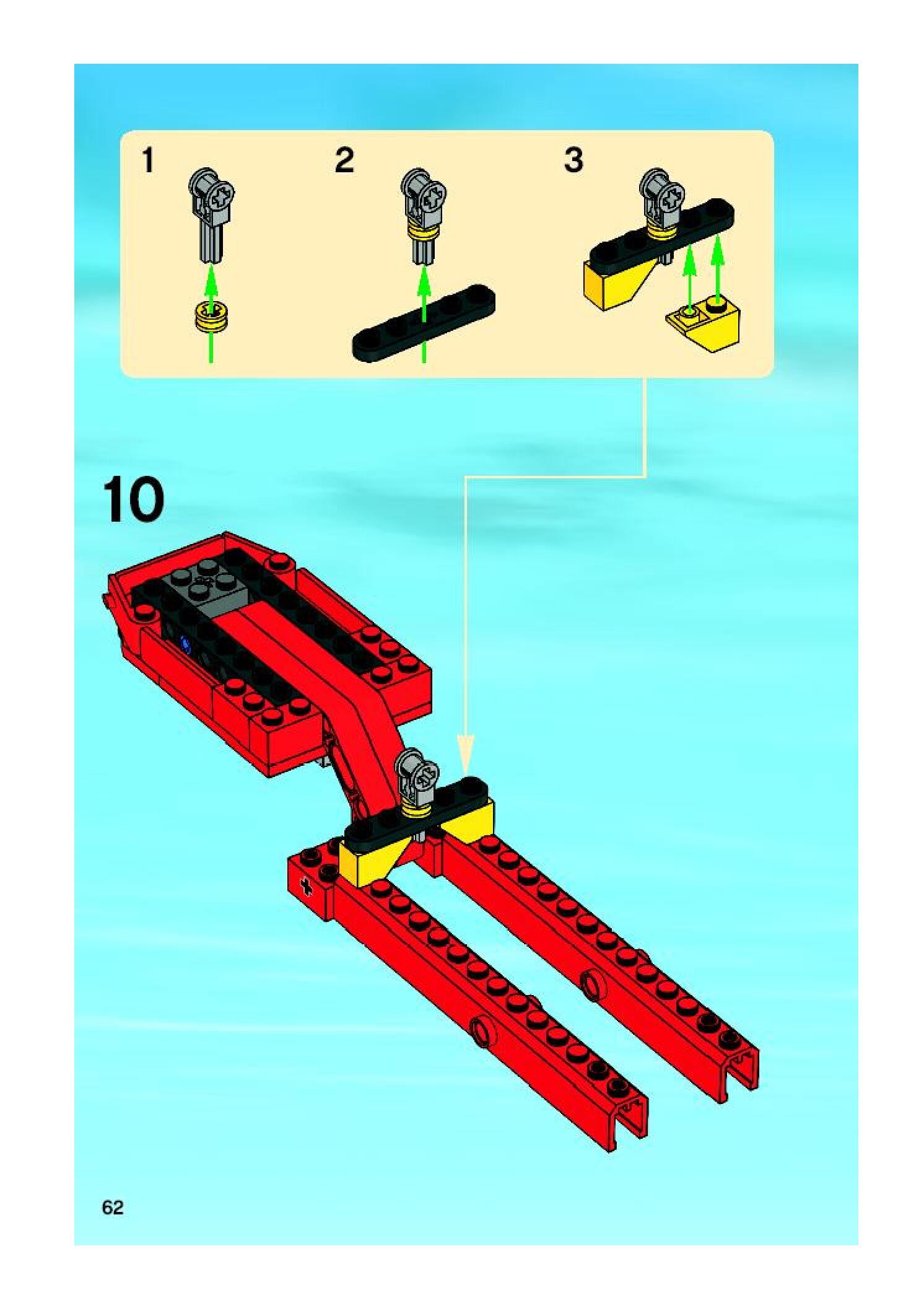 1

2

3

10

62