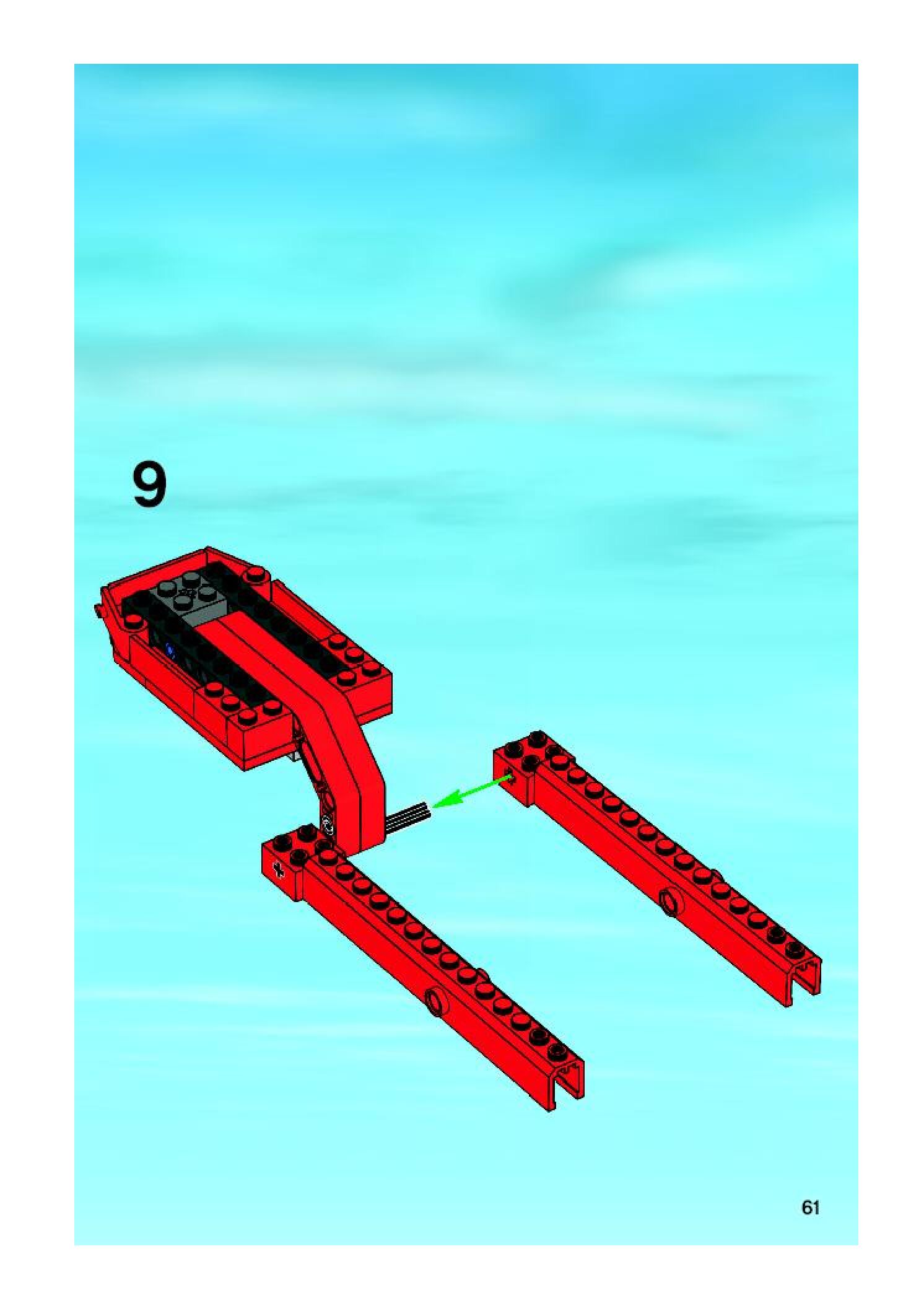 9

61